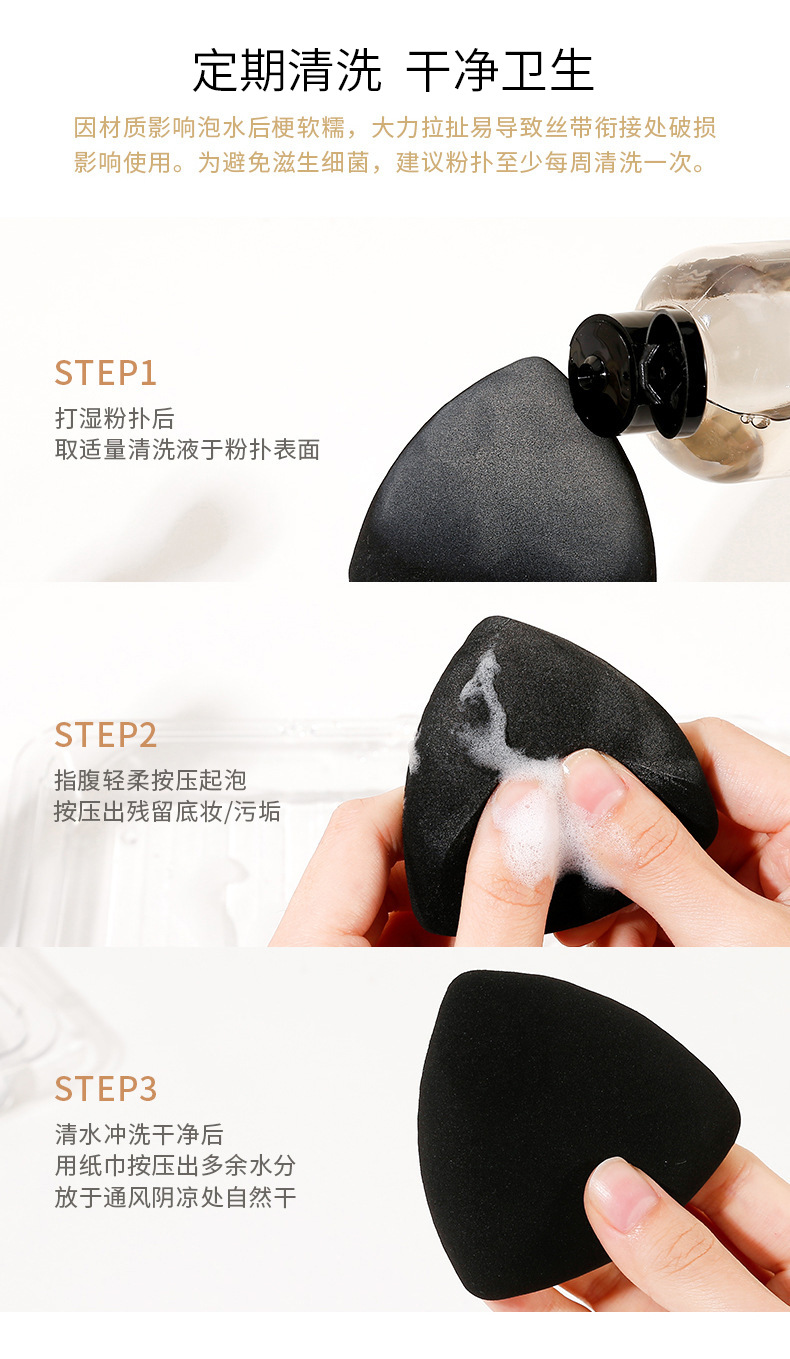 定期清洗 干净卫生

因材质影响泡水后梗软糯，大力拉扯易导致丝带衔接处破损影响使用。为避免滋生细菌，建议粉扑至少每周清洗一次。

STEP1
打湿粉扑后
取适量清洗液于粉扑表面

STEP2
指腹轻柔按压起泡
按压出残留底妆/污垢

STEP3
清水冲洗干净后
用纸巾按压出多余水分
放于通风阴凉处自然干