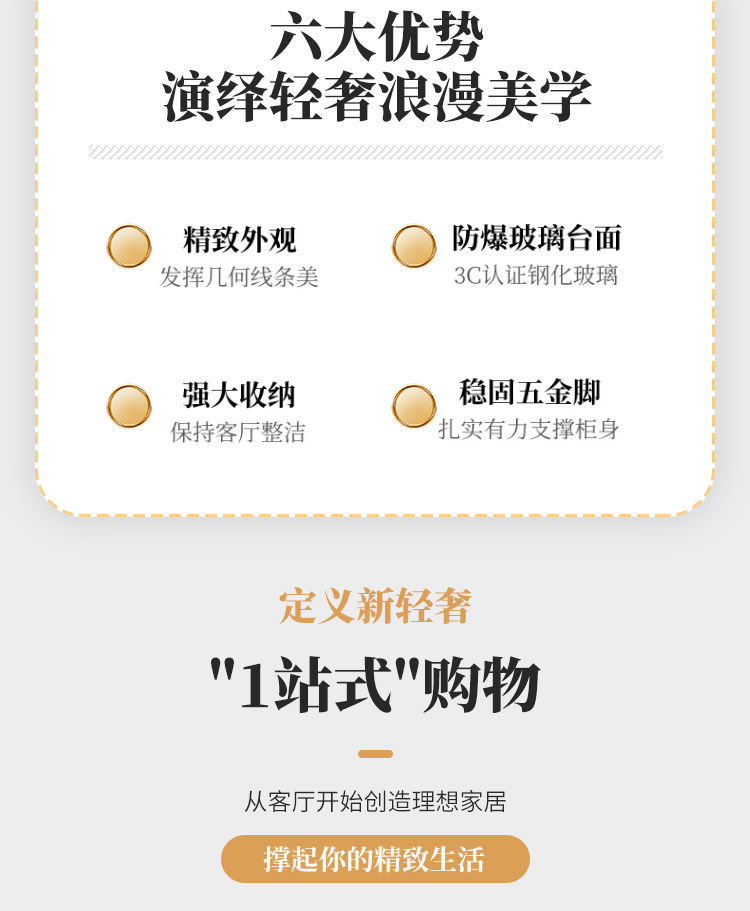 六大优势
演绎轻奢浪漫美学

精致外观
发挥几何线条美

防爆玻璃台面
3C认证钢化玻璃

强大收纳
保持客厅整洁

稳固五金脚
扎实有力支撑柜身

定义新轻奢

“1站式”购物

从客厅开始创造理想家居

撑起你的精致生活