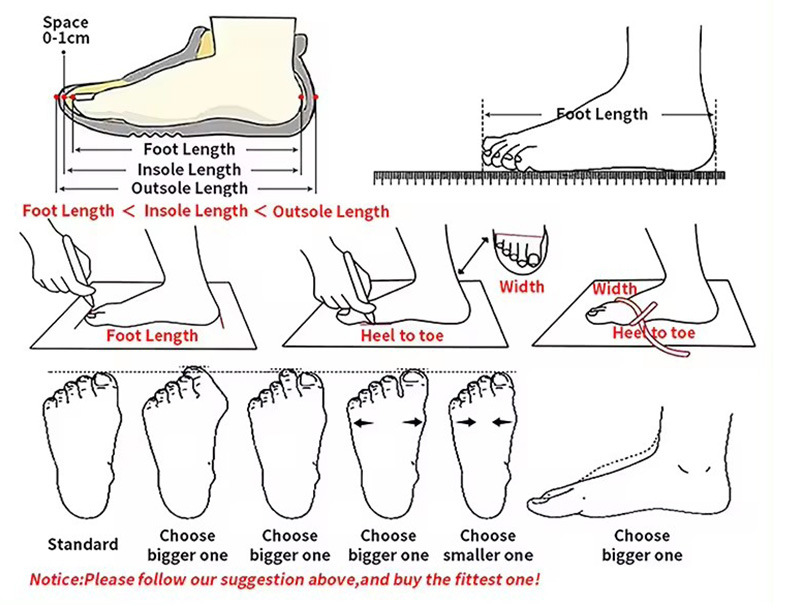 Space
0-1cm

Foot Length
Insole Length
Outsole Length

Foot Length

Foot Length < Insole Length < Outsole Length

Foot Length

Heel to toe

Width

Width
Heel to toe

Standard

Choose bigger one

Choose bigger one

Choose bigger one

Choose smaller one

Choose bigger one

Notice:Please follow our suggestion above,and buy the fittest one!