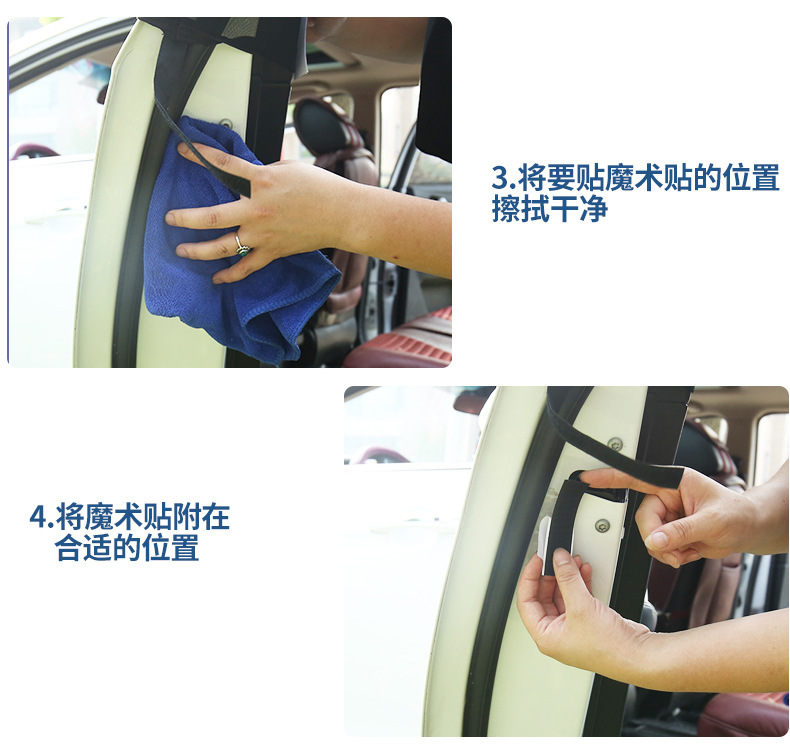 3.将要贴魔术贴的位置擦拭干净

4.将魔术贴附在合适的位置