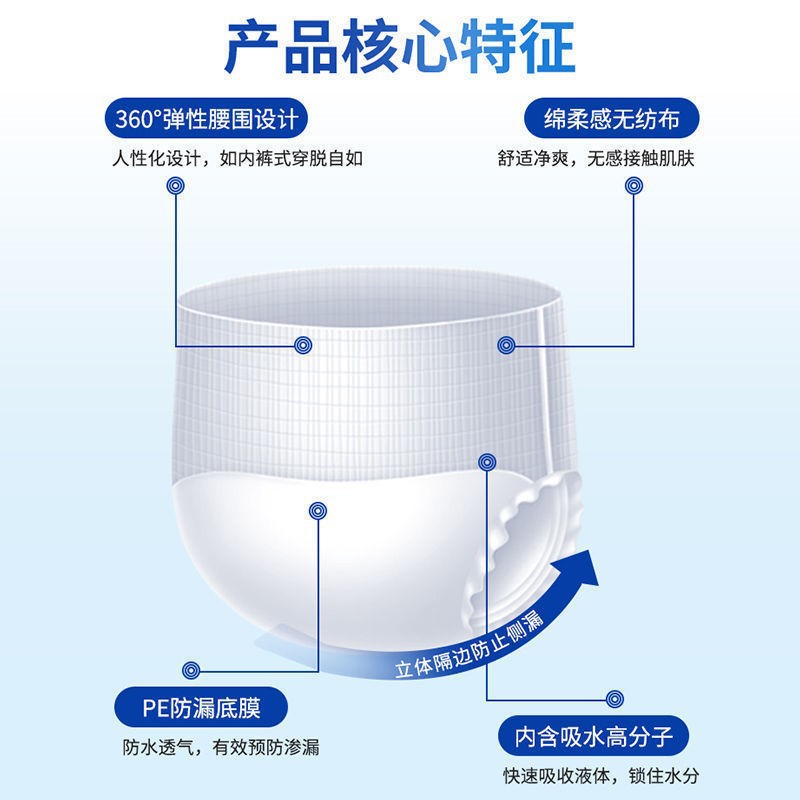 产品核心特征

360°弹性腰围设计

人性化设计，如内裤式穿脱自如

绵柔感无纺布

舒适净爽，无感接触肌肤

立体隔边防止侧漏

PE防漏底膜

防水透气，有效预防渗漏

内含吸水高分子

快速吸收液体，锁住水分