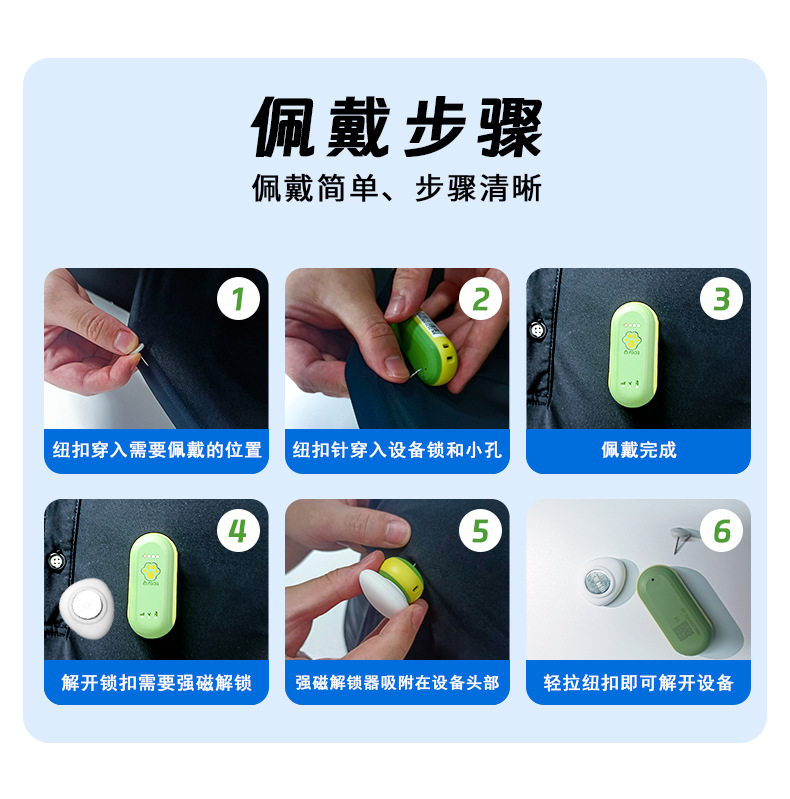 佩戴步骤
佩戴简单、步骤清晰

1
纽扣穿入需要佩戴的位置

2
纽扣针穿入设备锁和小孔

3
佩戴完成

4
解开锁扣需要强磁解锁

5
强磁解锁器吸附在设备头部

6
轻拉纽扣即可解开设备