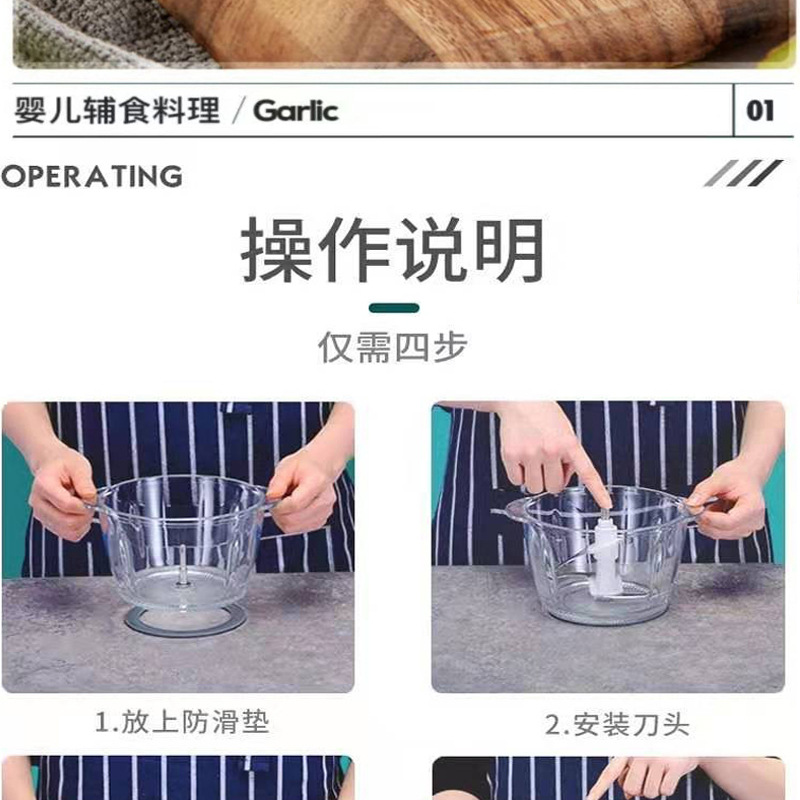 婴儿辅食料理 / Garlic

01

OPERATING

操作说明

仅需四步

1.放上防滑垫

2.安装刀头