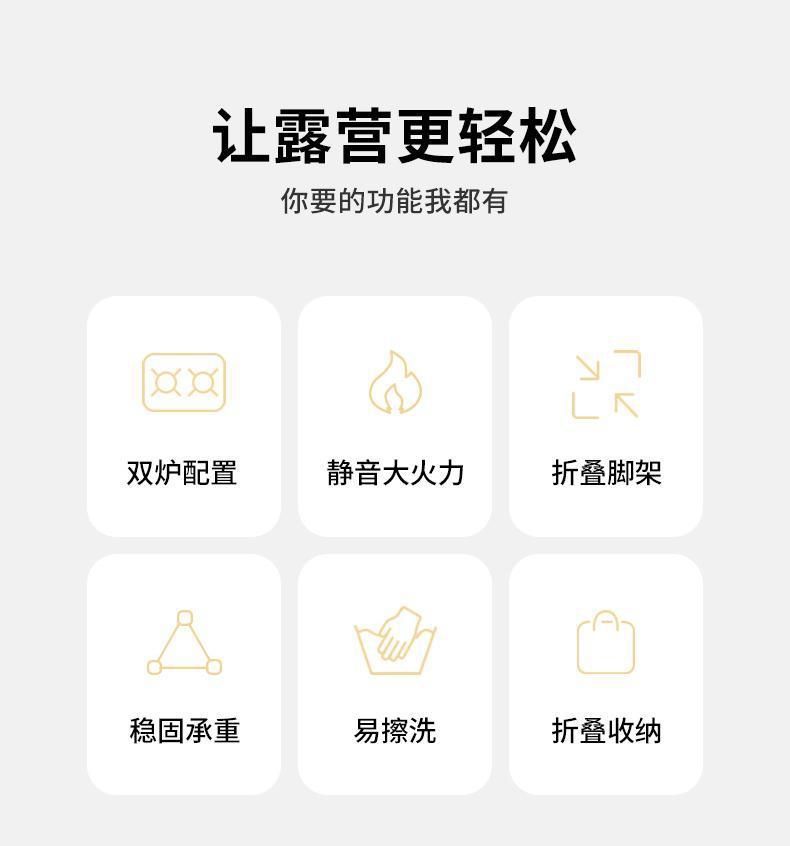 让露营更轻松

你要的功能我都有

双炉配置

静音大火力

折叠脚架

稳固承重

易擦洗

折叠收纳