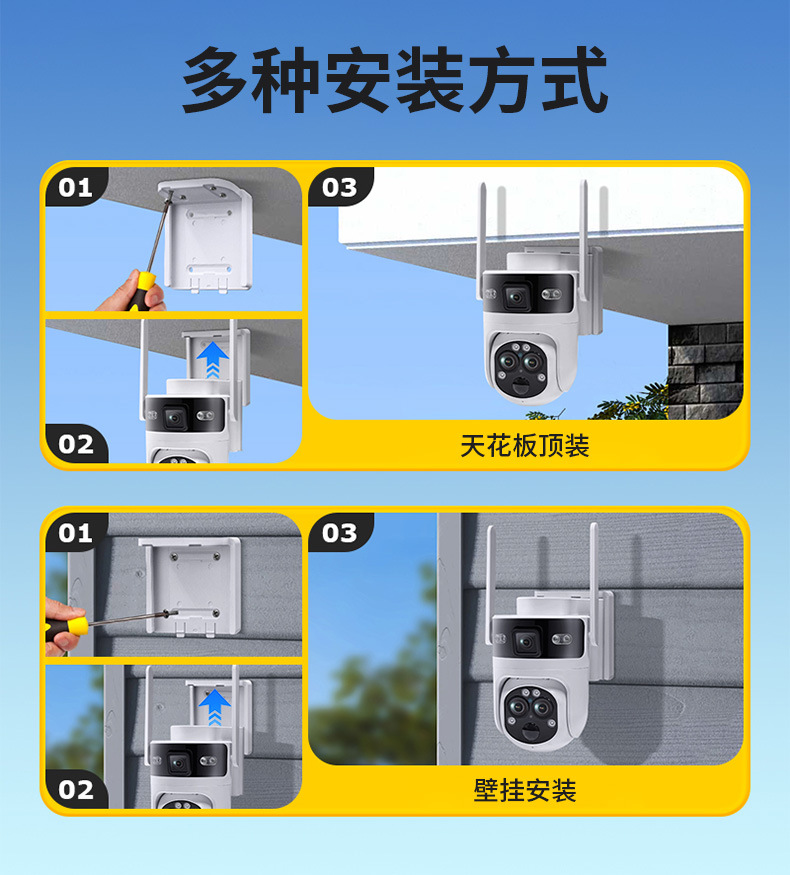 多种安装方式

01

02

03

天花板顶装

01

02

03

壁挂安装