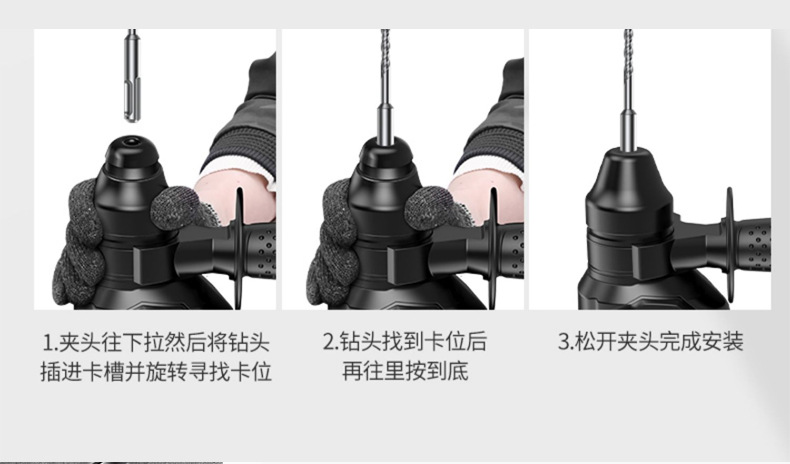 1.夹头往下拉然后将钻头插进卡槽并旋转寻找卡位

2.钻头找到卡位后再往里按到底

3.松开夹头完成安装