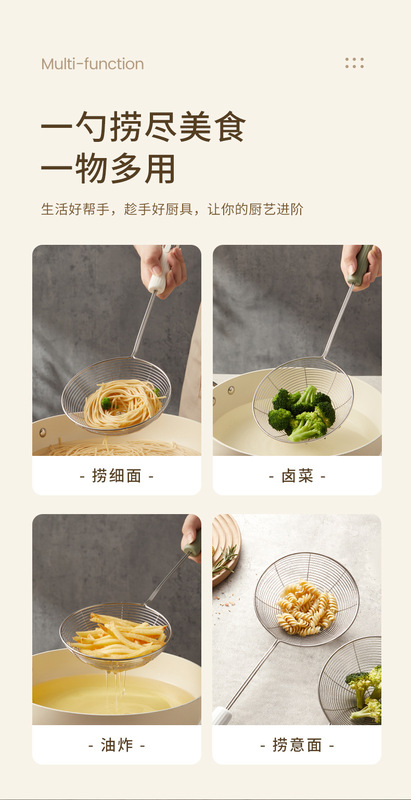 Multi-function

一勺捞尽美食
一物多用

生活好帮手，趁手好厨具，让你的厨艺进阶

- 捞细面 -

- 卤菜 -

- 油炸 -

- 捞意面 -