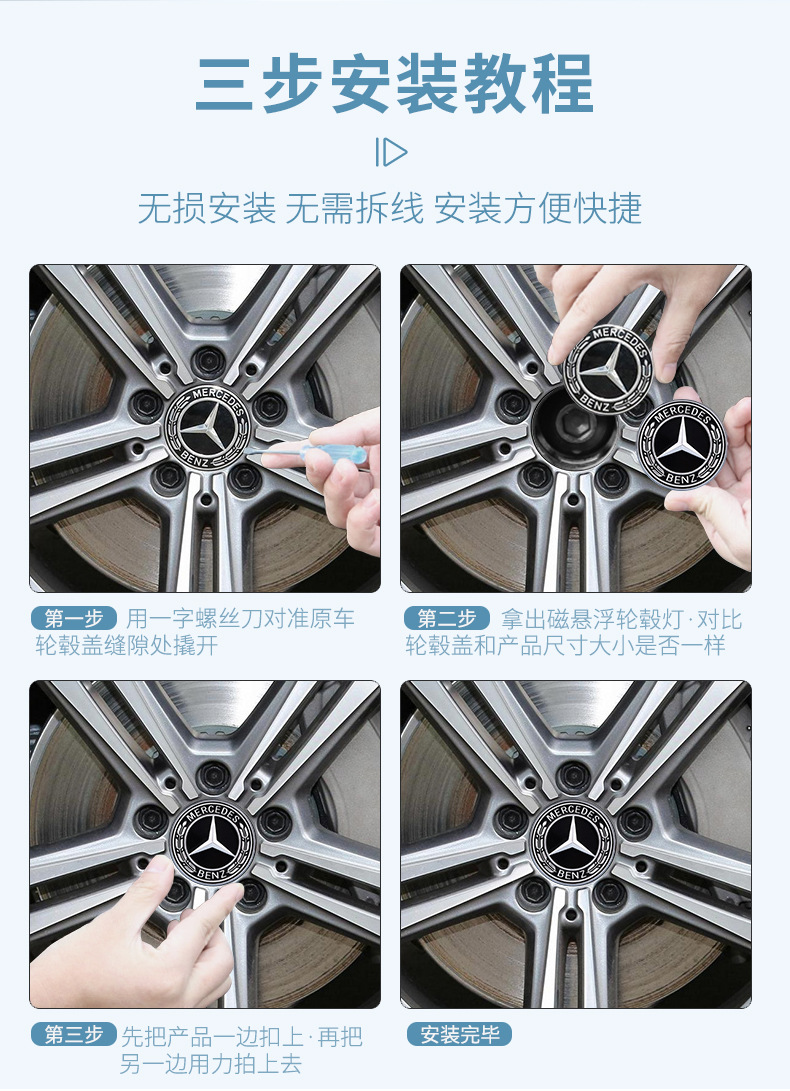 三步安装教程

无损安装 无需拆线 安装方便快捷

MERCEDES BENZ

第一步 用一字螺丝刀对准原车轮毂盖缝隙处撬开

MERCEDES BENZ

MERCEDES BENZ

第二步 拿出磁悬浮轮毂灯·对比轮毂盖和产品尺寸大小是否一样

MERCEDES BENZ

第三步 先把产品一边扣上·再把另一边用力拍上去

MERCEDES BENZ

安装完毕