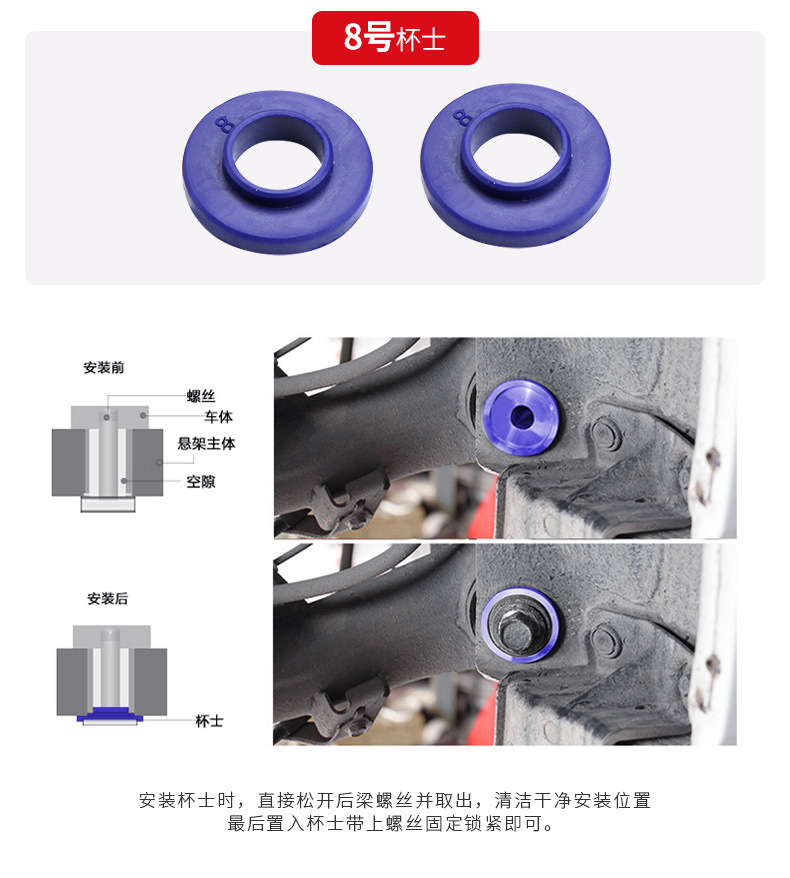 8号杯士

8

8

安装前

螺丝

车体

悬架主体

空隙

安装后

杯士

安装杯士时，直接松开后梁螺丝并取出，清洁干净安装位置
最后置入杯士带上螺丝固定锁紧即可。