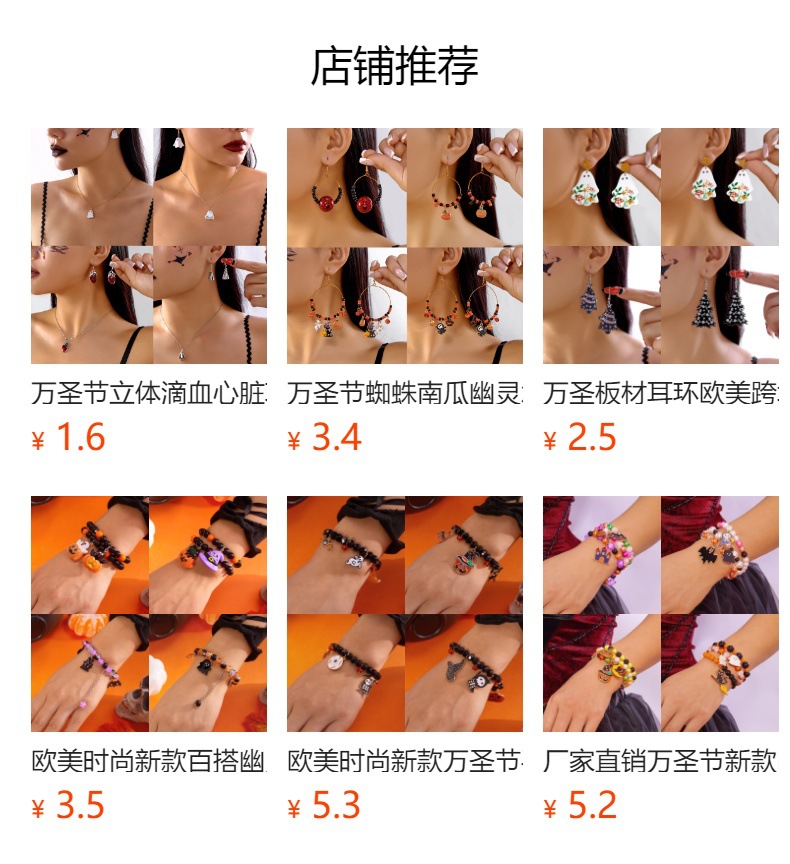 店铺推荐

万圣节立体滴血心脏

¥ 1.6

万圣节蜘蛛南瓜幽灵

¥ 3.4

万圣板材耳环欧美跨

¥ 2.5

欧美时尚新款百搭幽

¥ 3.5

欧美时尚新款万圣节

¥ 5.3

厂家直销万圣节新款

¥ 5.2