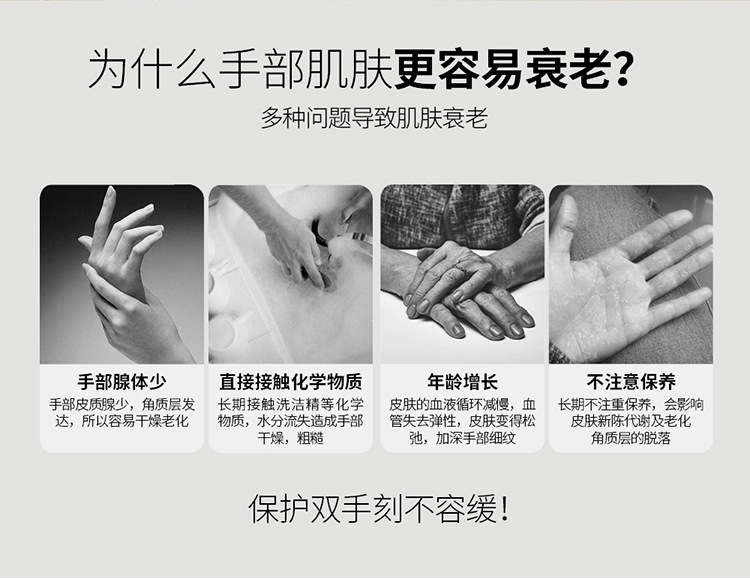 为什么手部肌肤更容易衰老?

多种问题导致肌肤衰老

手部腺体少

手部皮质腺少，角质层发达，所以容易干燥老化

直接接触化学物质

长期接触洗洁精等化学物质，水分流失造成手部干燥，粗糙

年龄增长

皮肤的血液循环减慢，血管失去弹性，皮肤变得松弛，加深手部细纹

不注意保养

长期不注重保养，会影响皮肤新陈代谢及老化角质层的脱落

保护双手刻不容缓!