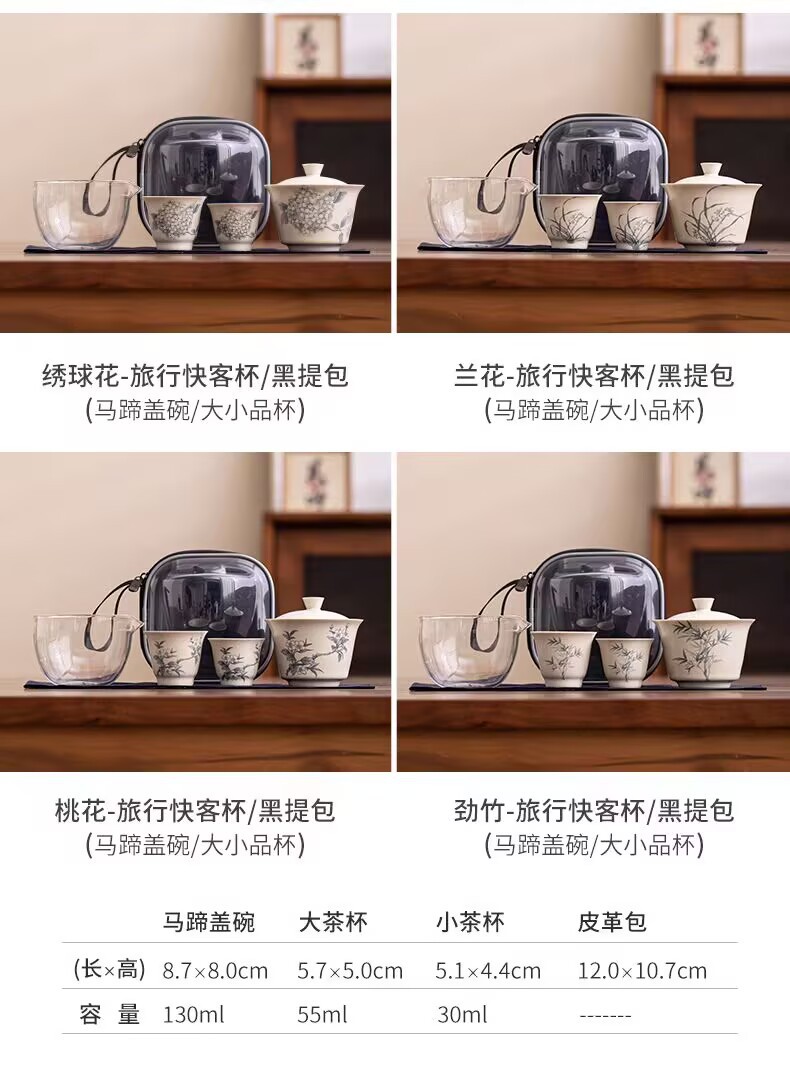 绣球花-旅行快客杯/黑提包
(马蹄盖碗/大小品杯)

兰花-旅行快客杯/黑提包
(马蹄盖碗/大小品杯)

桃花-旅行快客杯/黑提包
(马蹄盖碗/大小品杯)

劲竹-旅行快客杯/黑提包
(马蹄盖碗/大小品杯)

| | 马蹄盖碗 | 大茶杯 | 小茶杯 | 皮革包 |
|---|---|---|---|---|
| (长×高) | 8.7×8.0cm | 5.7×5.0cm | 5.1×4.4cm | 12.0×10.7cm |
| 容 量 | 130ml | 55ml | 30ml | ------- |