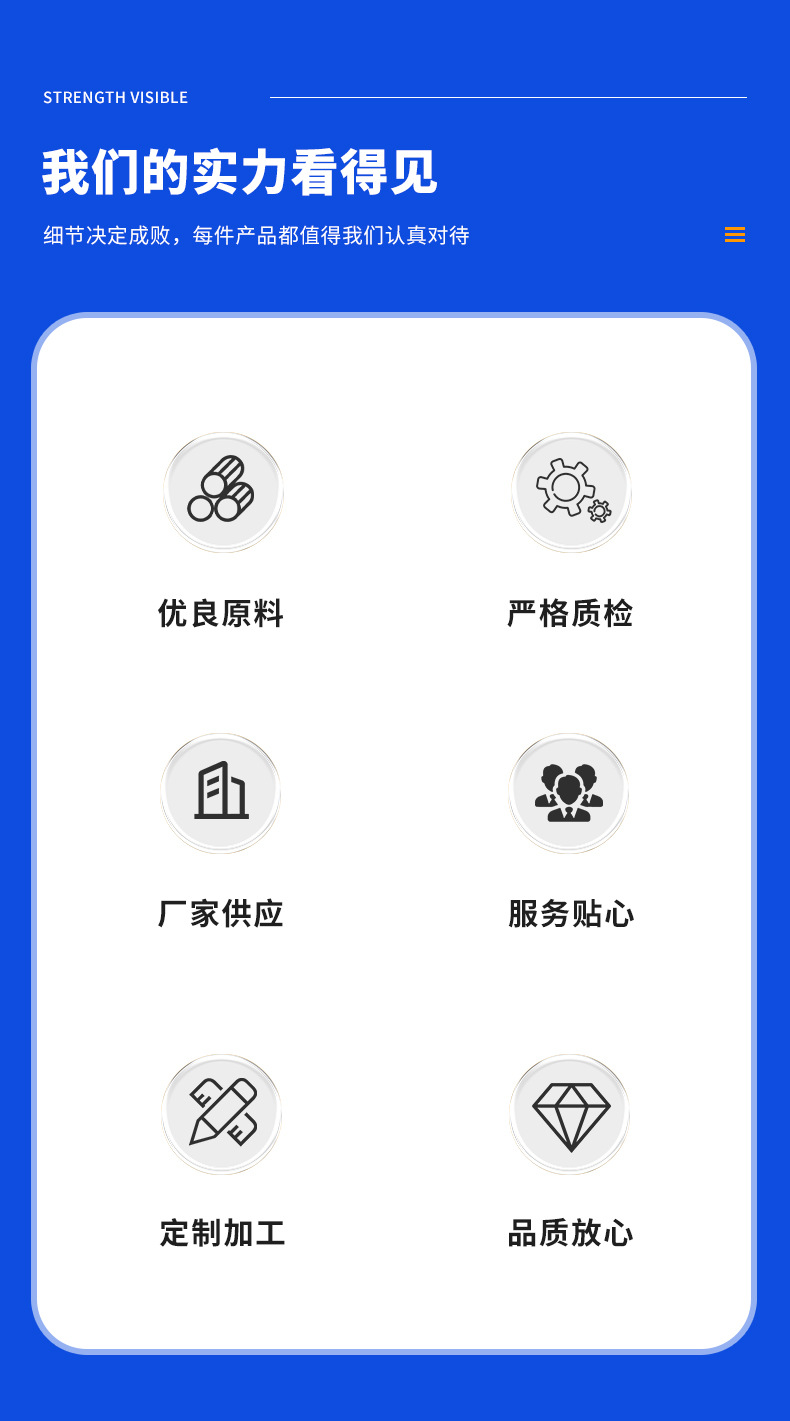 STRENGTH VISIBLE

我们的实力看得见

细节决定成败，每件产品都值得我们认真对待

优良原料

严格质检

厂家供应

服务贴心

定制加工

品质放心