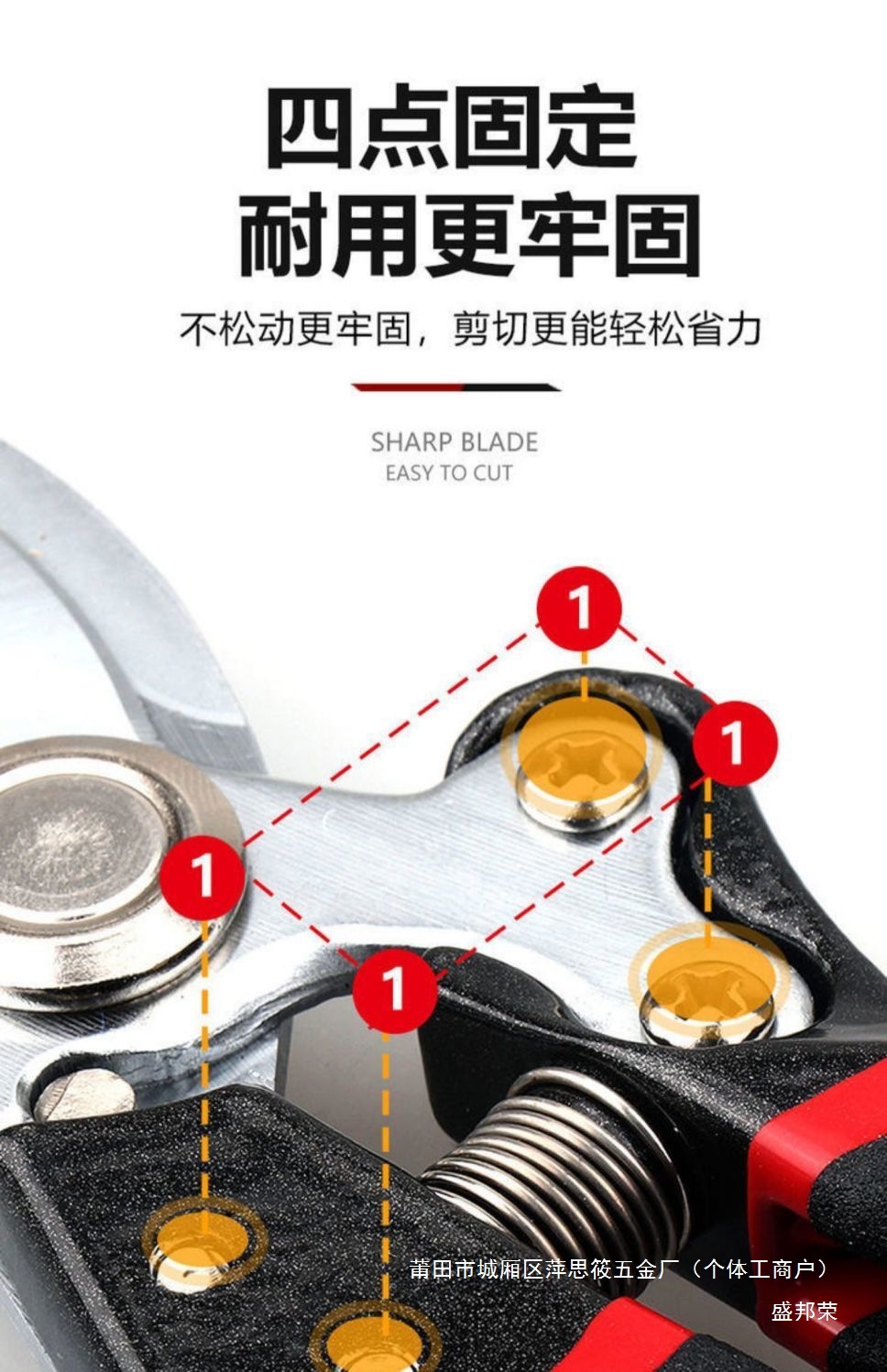 四点固定
耐用更牢固

不松动更牢固，剪切更能轻松省力

SHARP BLADE
EASY TO CUT

1
1
1
1

莆田市城厢区萍思筱五金厂（个体工商户）
盛邦荣