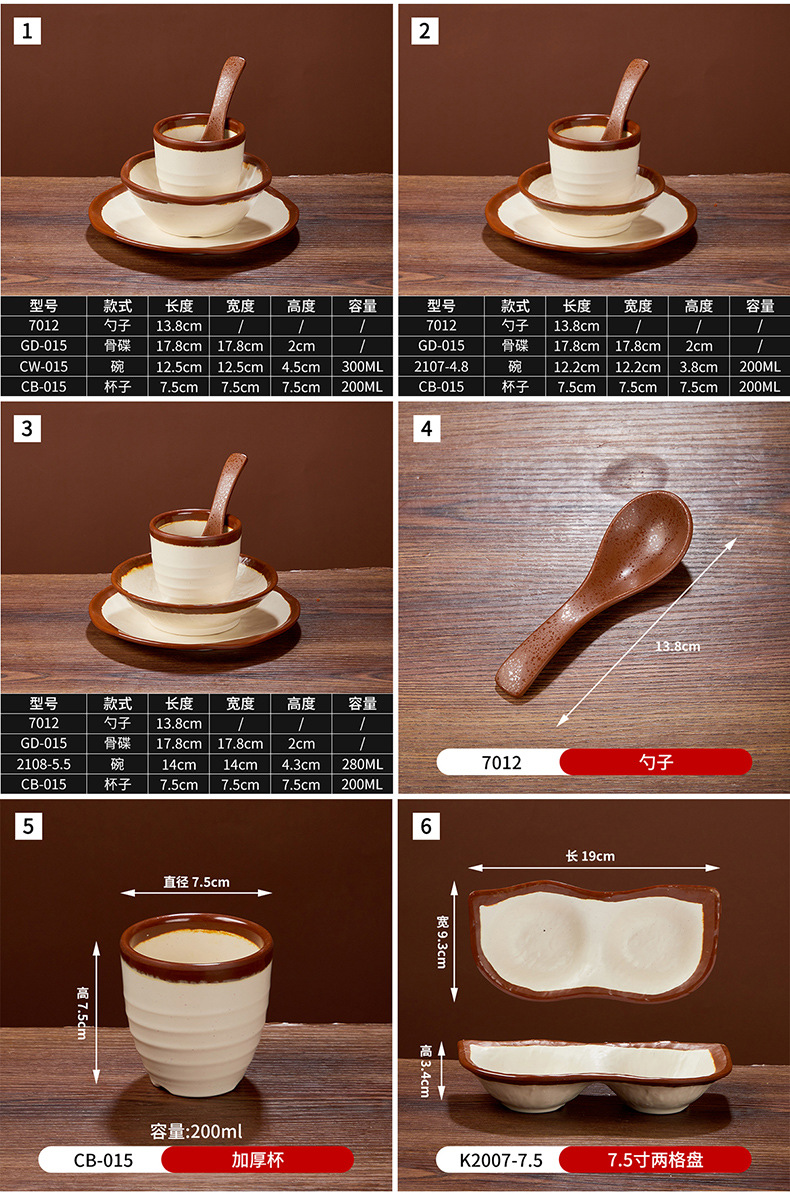 1

| 型号 | 款式 | 长度 | 宽度 | 高度 | 容量 |
|---|---|---|---|---|---|
| 7012 | 勺子 | 13.8cm | / | / | / |
| GD-015 | 骨碟 | 17.8cm | 17.8cm | 2cm | / |
| CW-015 | 碗 | 12.5cm | 12.5cm | 4.5cm | 300ML |
| CB-015 | 杯子 | 7.5cm | 7.5cm | 7.5cm | 200ML |

2

| 型号 | 款式 | 长度 | 宽度 | 高度 | 容量 |
|---|---|---|---|---|---|
| 7012 | 勺子 | 13.8cm | / | / | / |
| GD-015 | 骨碟 | 17.8cm | 17.8cm | 2cm | / |
| 2107-4.8 | 碗 | 12.2cm | 12.2cm | 3.8cm | 200ML |
| CB-015 | 杯子 | 7.5cm | 7.5cm | 7.5cm | 200ML |

3

| 型号 | 款式 | 长度 | 宽度 | 高度 | 容量 |
|---|---|---|---|---|---|
| 7012 | 勺子 | 13.8cm | / | / | / |
| GD-015 | 骨碟 | 17.8cm | 17.8cm | 2cm | / |
| 2108-5.5 | 碗 | 14cm | 14cm | 4.3cm | 280ML |
| CB-015 | 杯子 | 7.5cm | 7.5cm | 7.5cm | 200ML |

4

13.8cm

7012 勺子

5

直径 7.5cm

高 7.5cm

容量:200ml

CB-015 加厚杯

6

长 19cm

宽 9.3cm

高 3.4cm

K2007-7.5 7.5寸两格盘