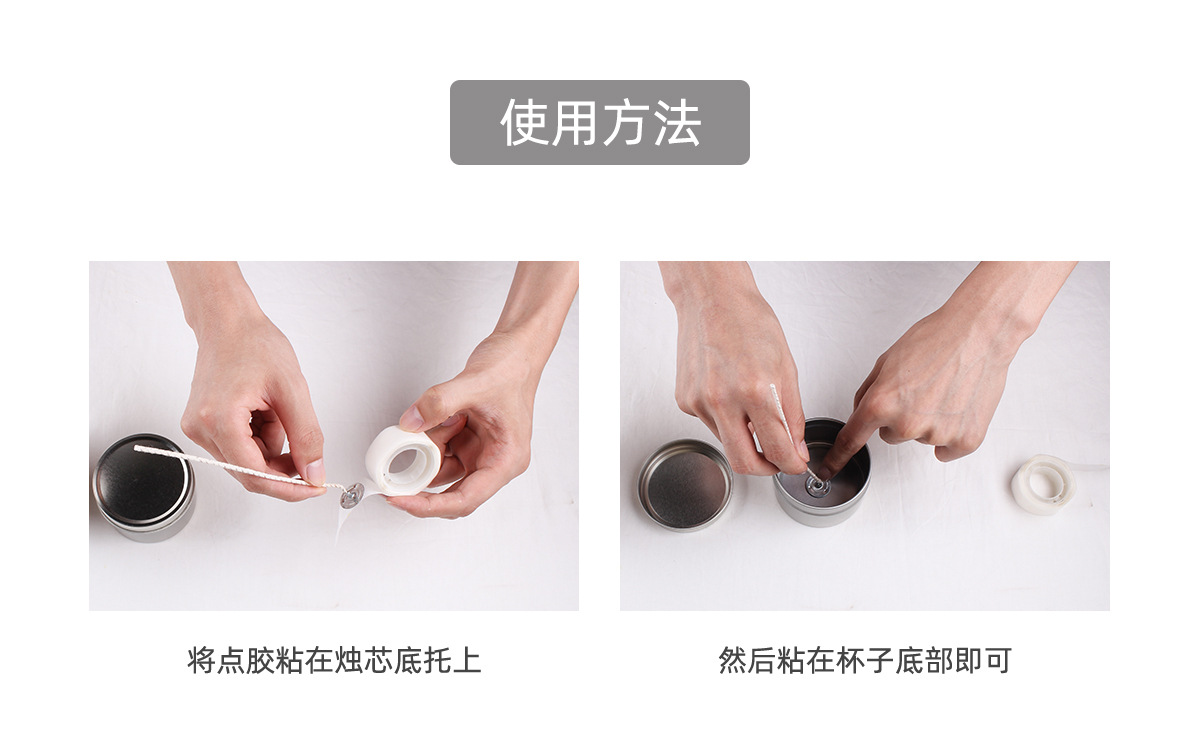 使用方法

将点胶粘在烛芯底托上

然后粘在杯子底部即可