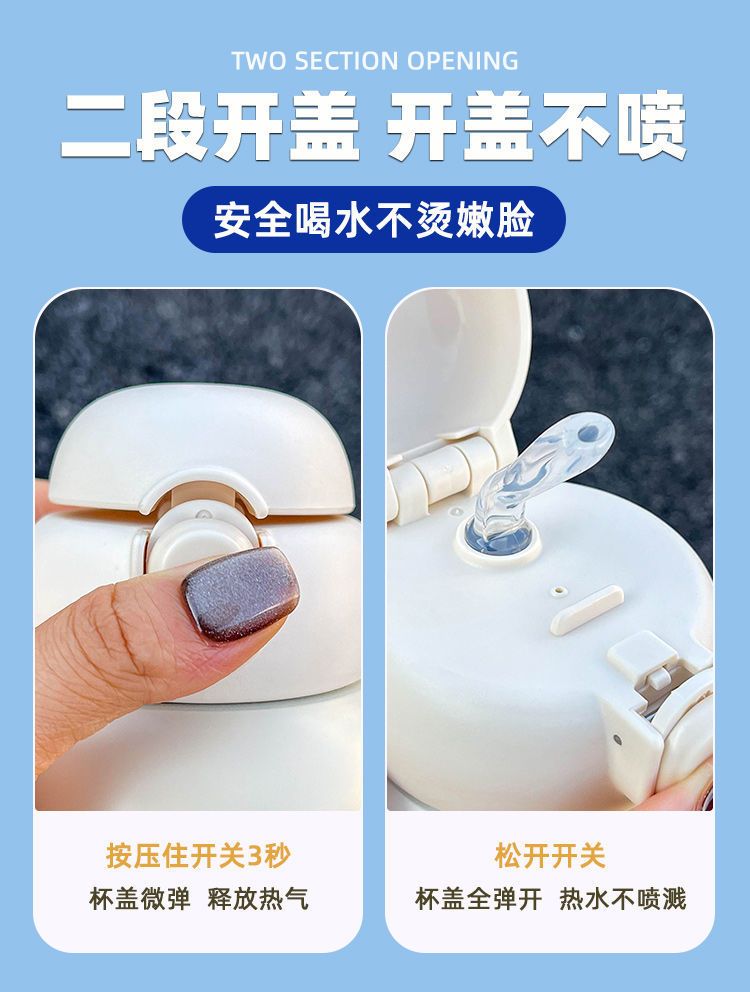 TWO SECTION OPENING

二段开盖 开盖不喷

安全喝水不烫嫩脸

按压住开关3秒

杯盖微弹 释放热气

松开开关

杯盖全弹开 热水不喷溅