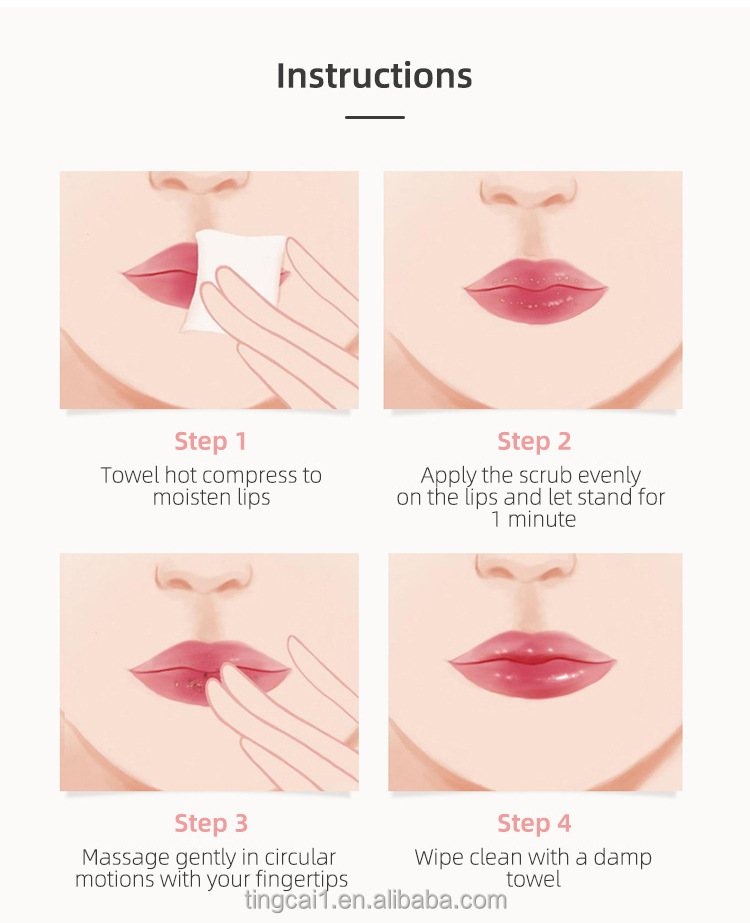 Instructions

Step 1
Towel hot compress to moisten lips

Step 2
Apply the scrub evenly on the lips and let stand for 1 minute

Step 3
Massage gently in circular motions with your fingertips

Step 4
Wipe clean with a damp towel

tingcai1.en.alibaba.com