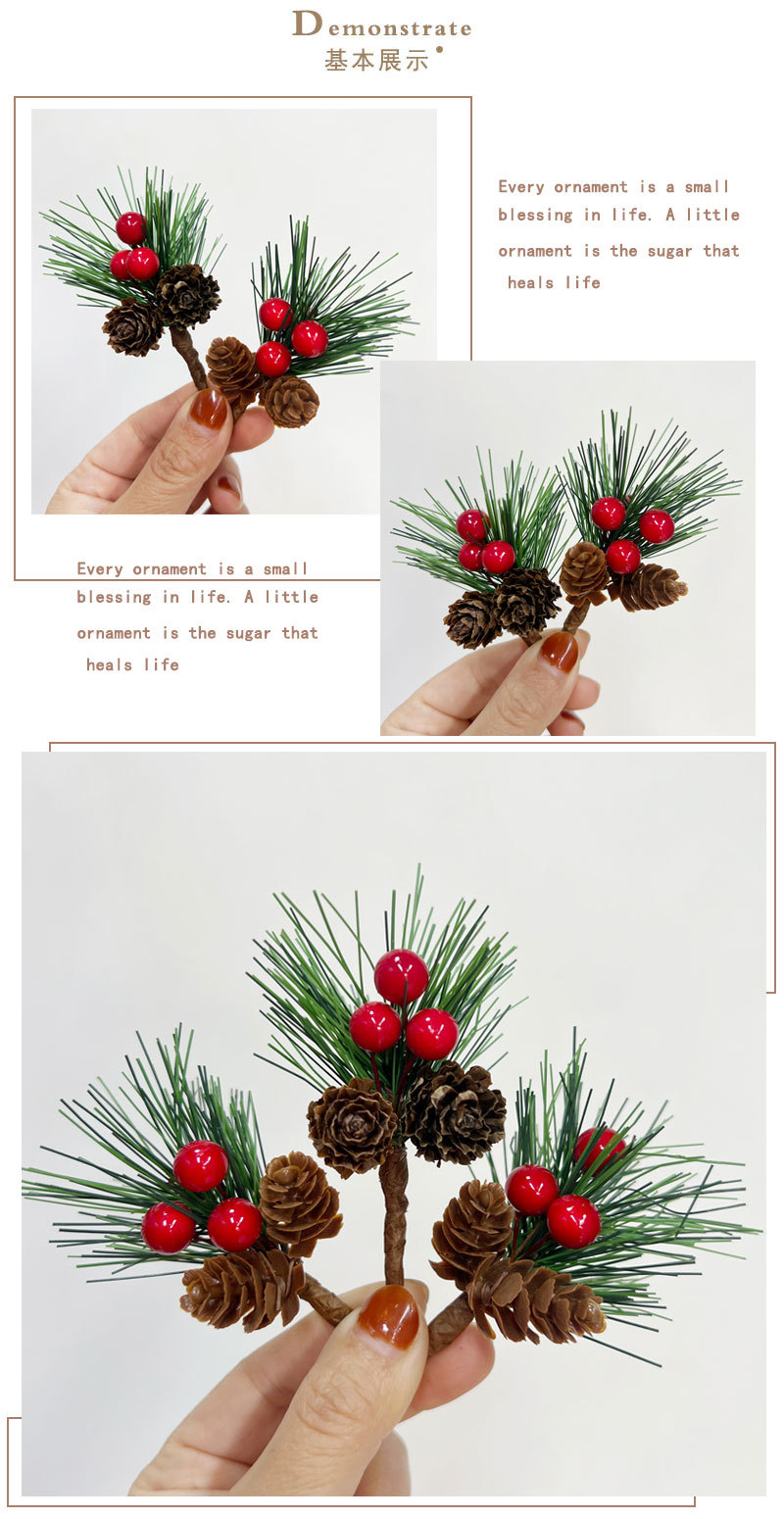 Demonstrate
基本展示

Every ornament is a small blessing in life. A little ornament is the sugar that heals life

Every ornament is a small blessing in life. A little ornament is the sugar that heals life