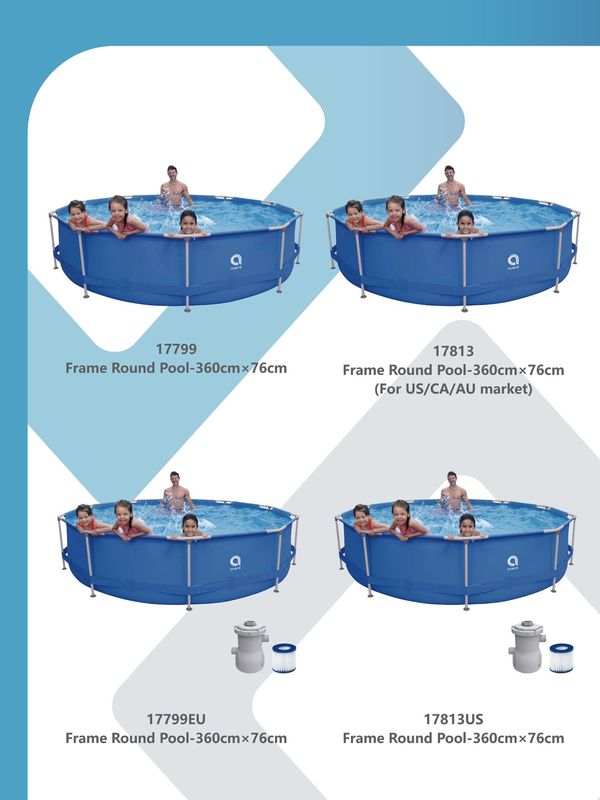 17799
Frame Round Pool-360cm×76cm

17813
Frame Round Pool-360cm×76cm
(For US/CA/AU market)

17799EU
Frame Round Pool-360cm×76cm

17813US
Frame Round Pool-360cm×76cm