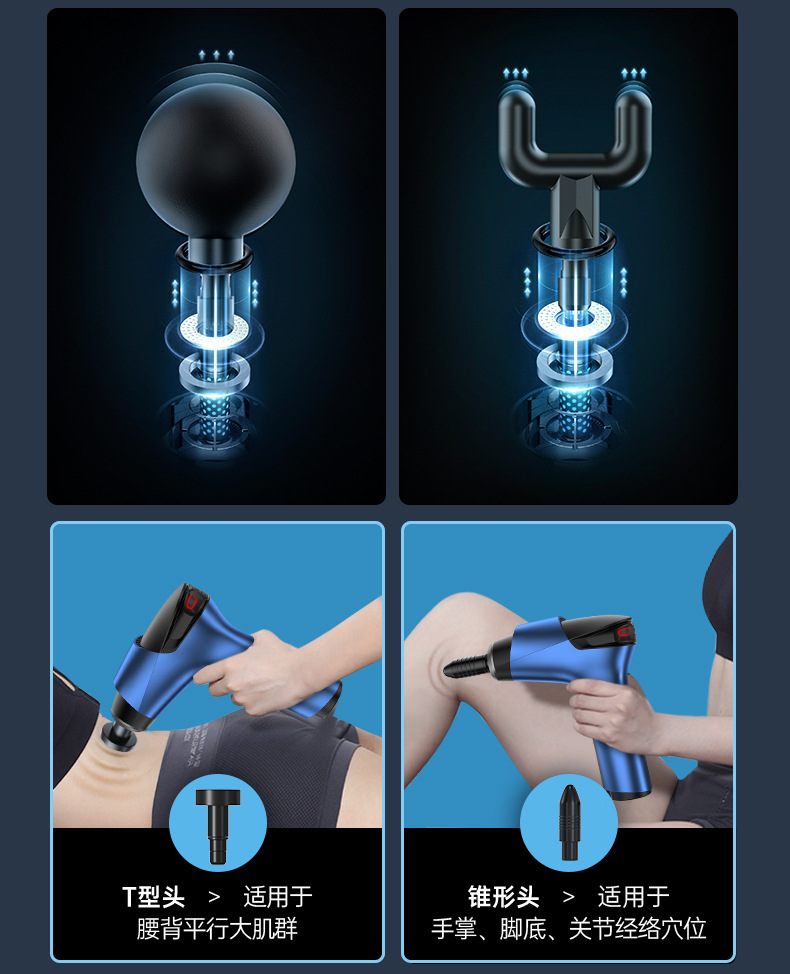 T型头 > 适用于
腰背平行大肌群

锥形头 > 适用于
手掌、脚底、关节经络穴位