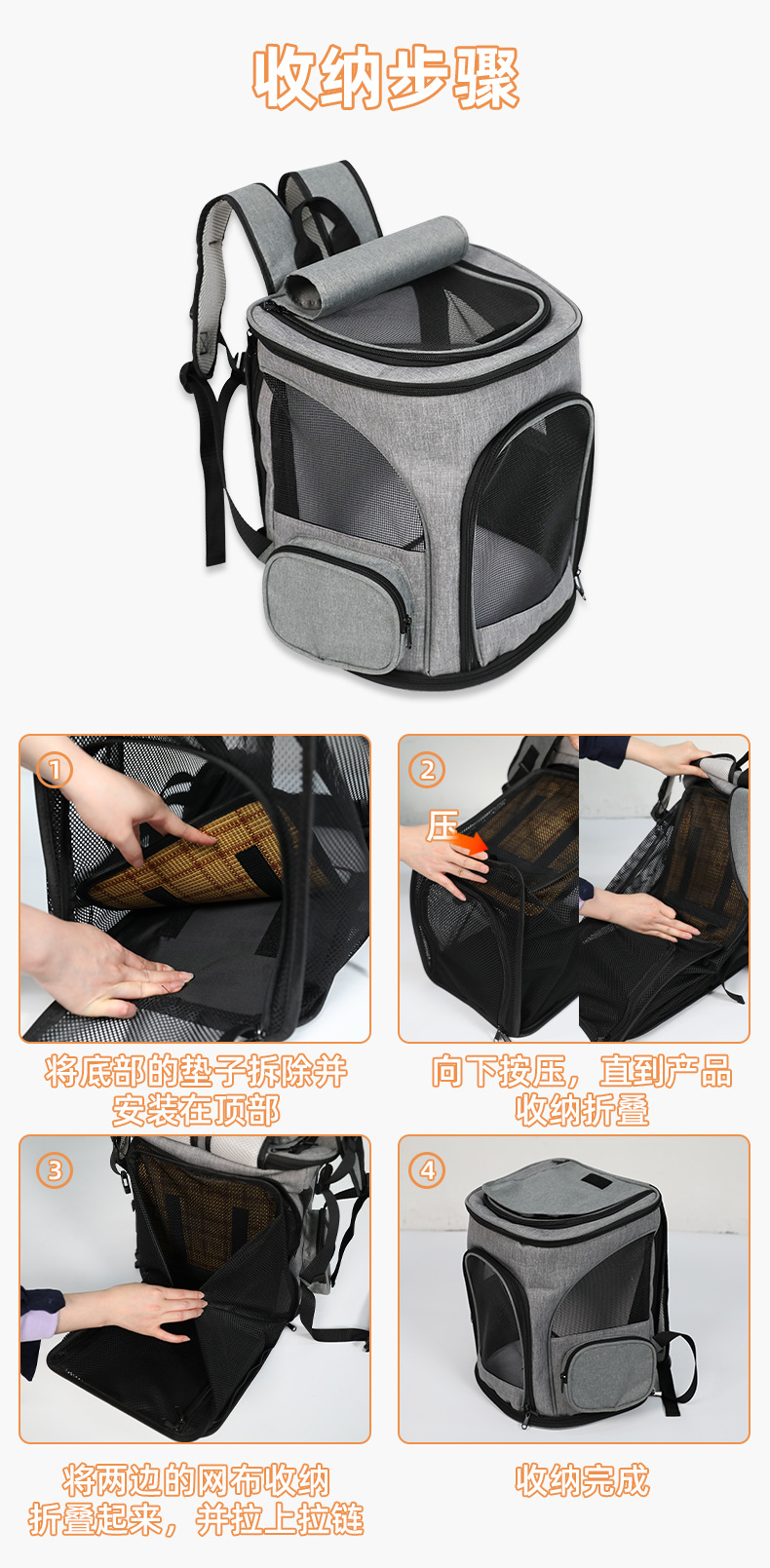 收纳步骤

①

将底部的垫子拆除并安装在顶部

②

压

向下按压，直到产品收纳折叠

③

将两边的网布收纳折叠起来，并拉上拉链

④

收纳完成