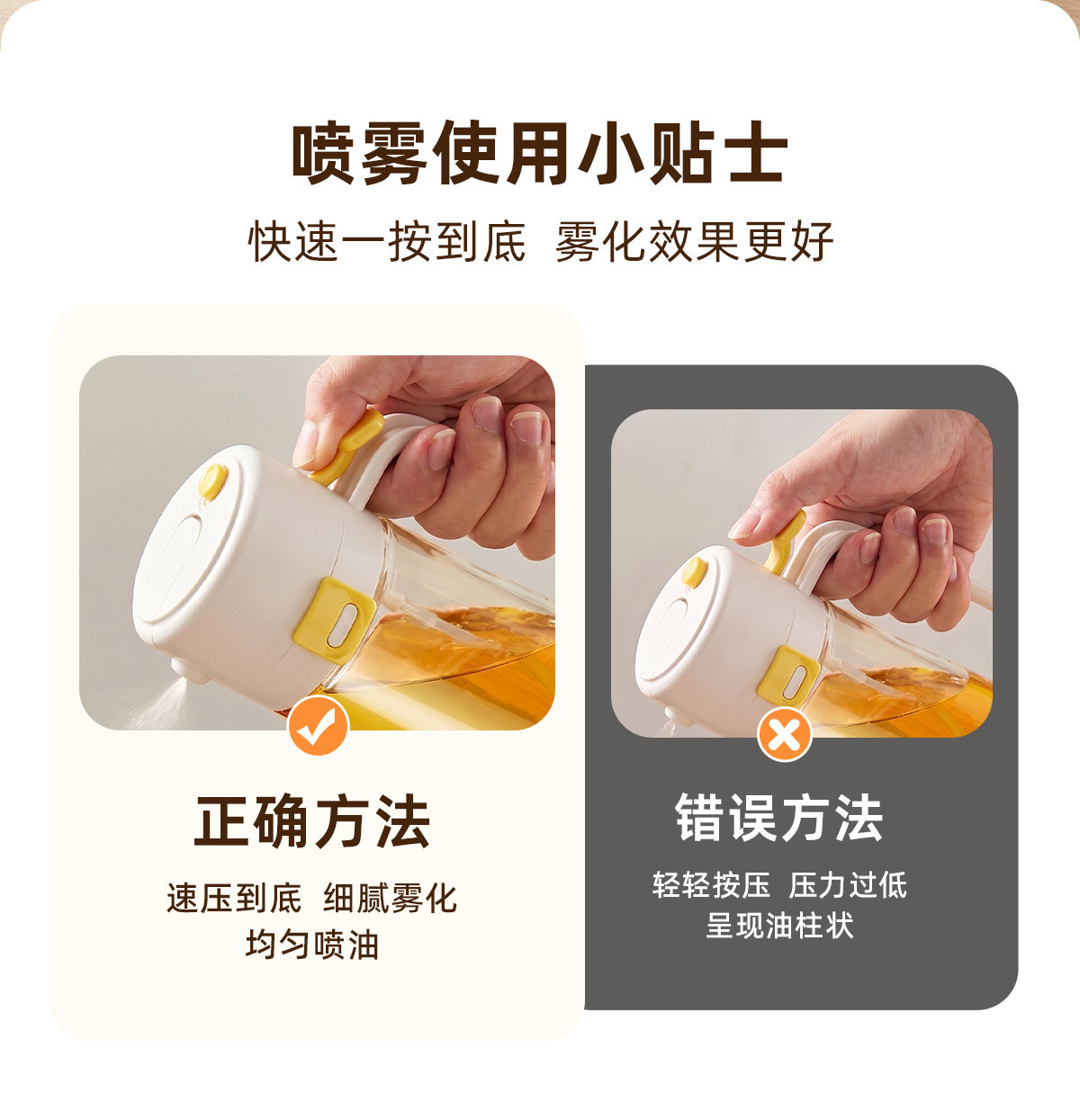 喷雾使用小贴士

快速一按到底 雾化效果更好

正确方法

速压到底 细腻雾化
均匀喷油

错误方法

轻轻按压 压力过低
呈现油柱状