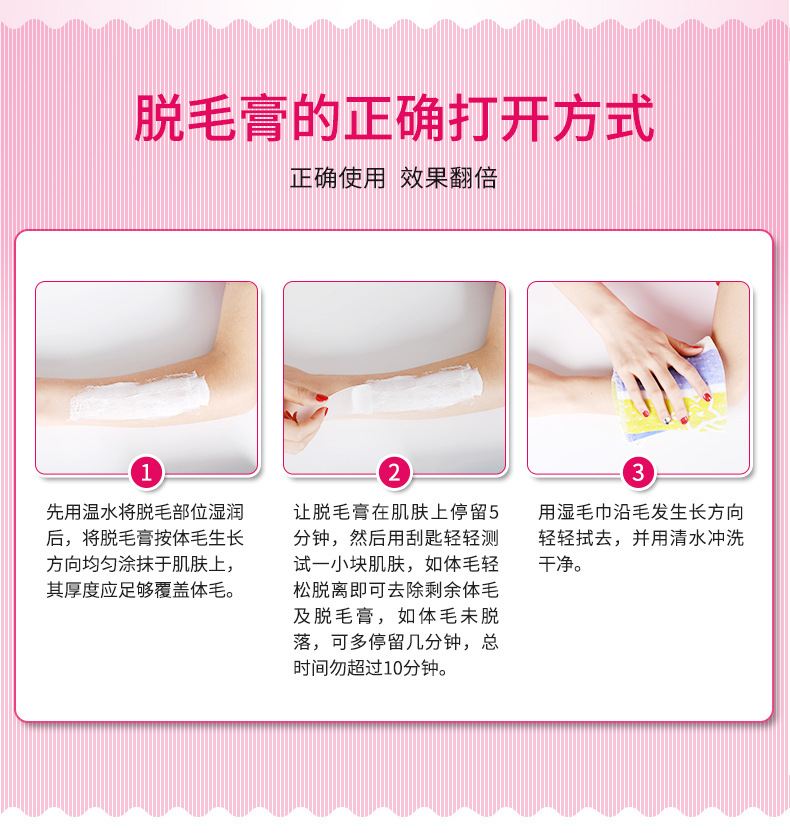 脱毛膏的正确打开方式

正确使用 效果翻倍

1

先用温水将脱毛部位湿润后，将脱毛膏按体毛生长方向均匀涂抹于肌肤上，其厚度应足够覆盖体毛。

2

让脱毛膏在肌肤上停留5分钟，然后用刮匙轻轻测试一小块肌肤，如体毛轻松脱离即可去除剩余体毛及脱毛膏，如体毛未脱落，可多停留几分钟，总时间勿超过10分钟。

3

用湿毛巾沿毛发生长方向轻轻拭去，并用清水冲洗干净。