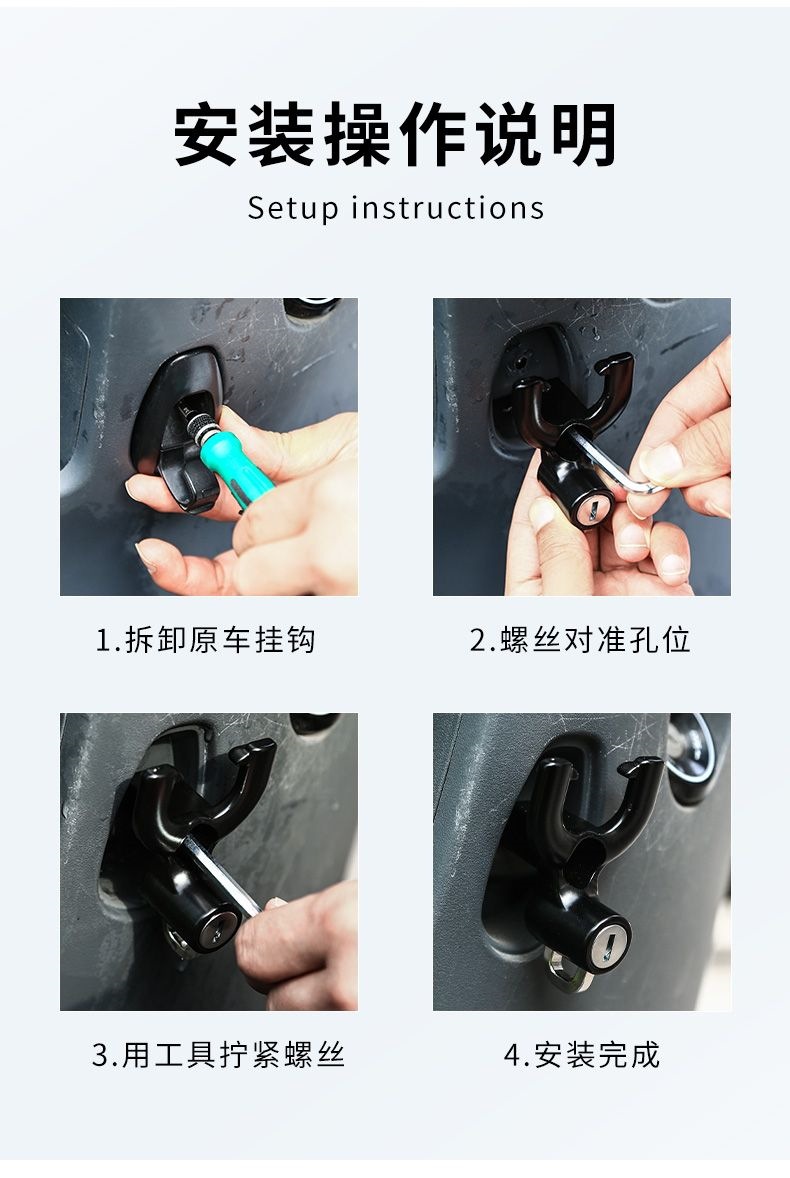 安装操作说明

Setup instructions

1.拆卸原车挂钩

2.螺丝对准孔位

3.用工具拧紧螺丝

4.安装完成