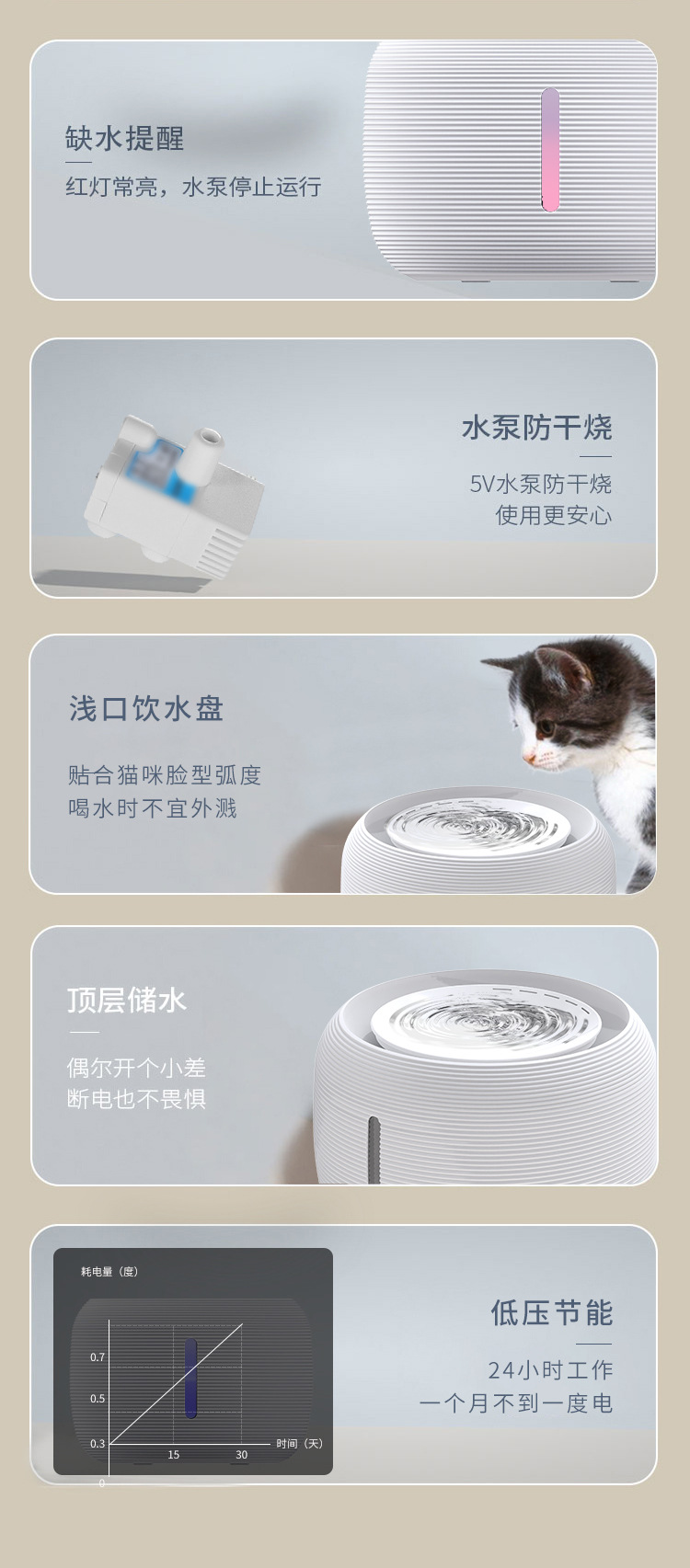 缺水提醒

红灯常亮，水泵停止运行

水泵防干烧

5V水泵防干烧
使用更安心

浅口饮水盘

贴合猫咪脸型弧度
喝水时不宜外溅

顶层储水

偶尔开个小差
断电也不畏惧

耗电量（度）

0.7
0.5
0.3
0
15
30
时间（天）

低压节能

24小时工作
一个月不到一度电