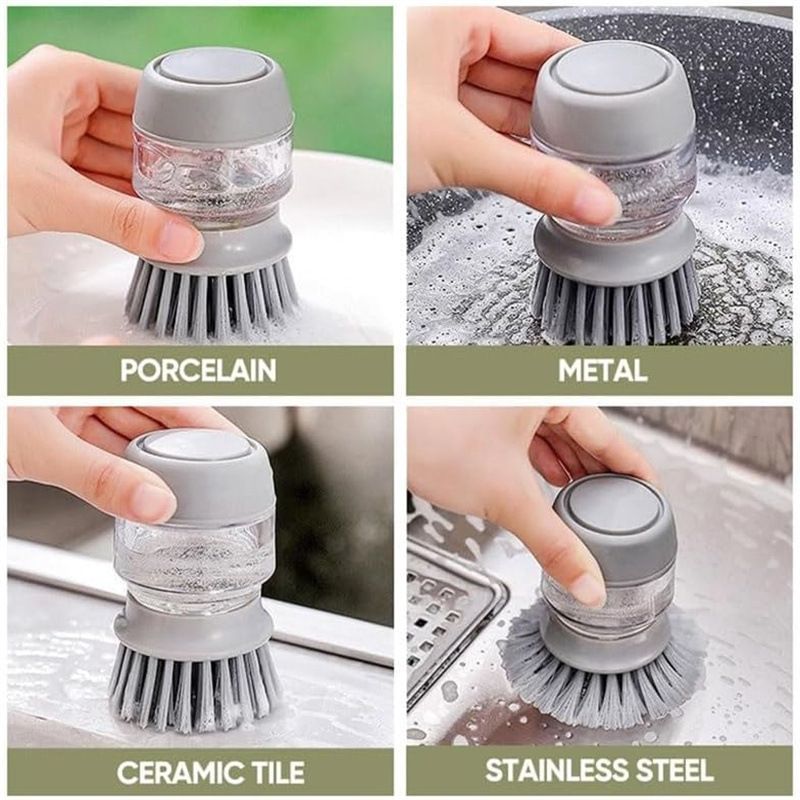 PORCELAIN

METAL

CERAMIC TILE

STAINLESS STEEL