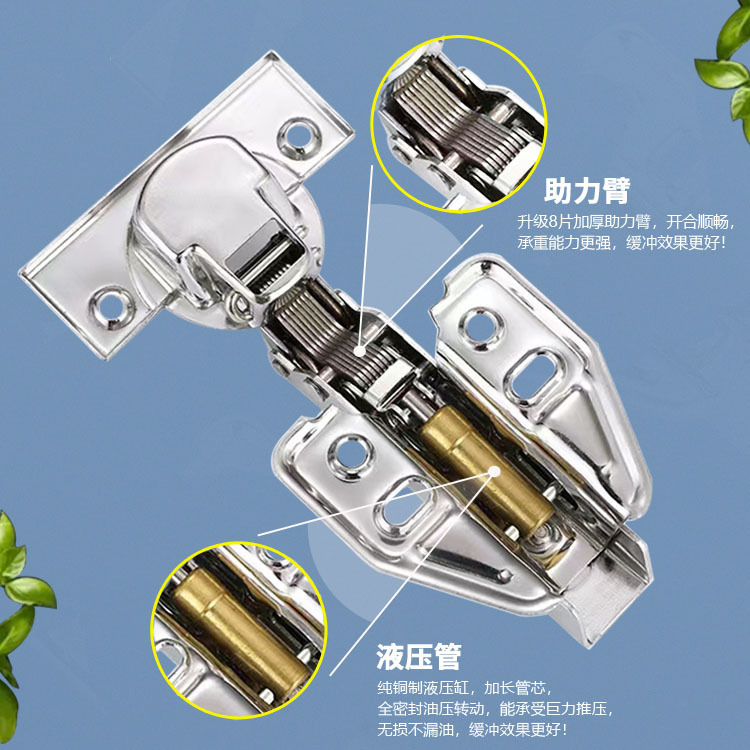 助力臂

升级8片加厚助力臂，开合顺畅，承重能力更强，缓冲效果更好！

液压管

纯铜制液压缸，加长管芯，全密封油压转动，能承受巨力推压，无损不漏油，缓冲效果更好！