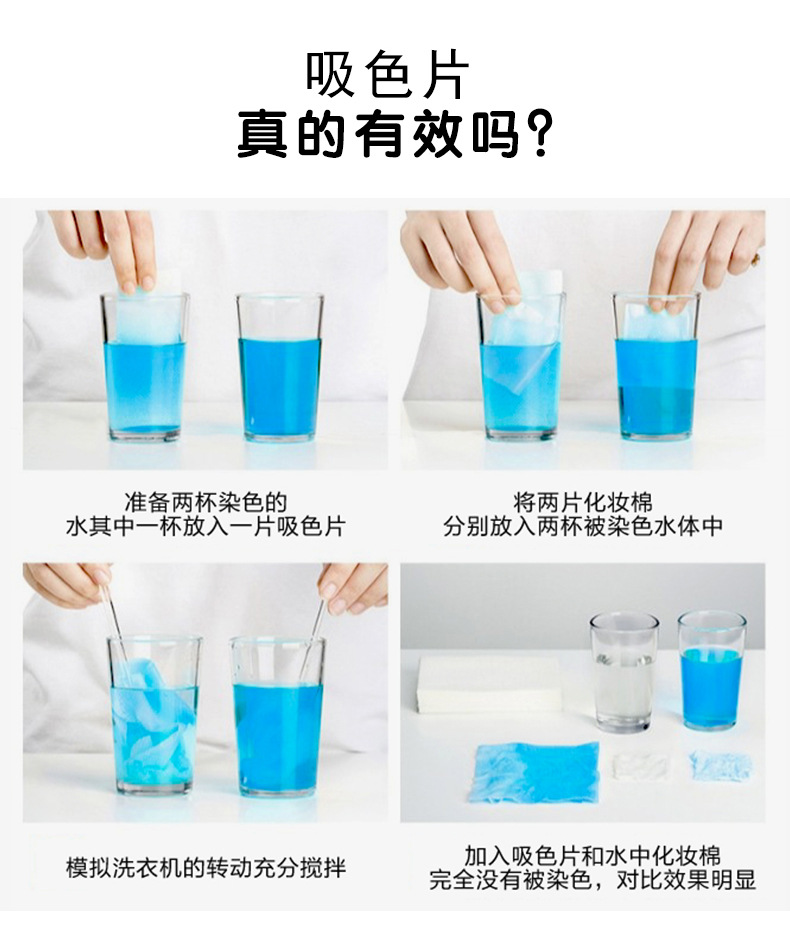 吸色片
真的有效吗？

准备两杯染色的
水其中一杯放入一片吸色片

将两片化妆棉
分别放入两杯被染色水体中

模拟洗衣机的转动充分搅拌

加入吸色片和水中化妆棉
完全没有被染色，对比效果明显