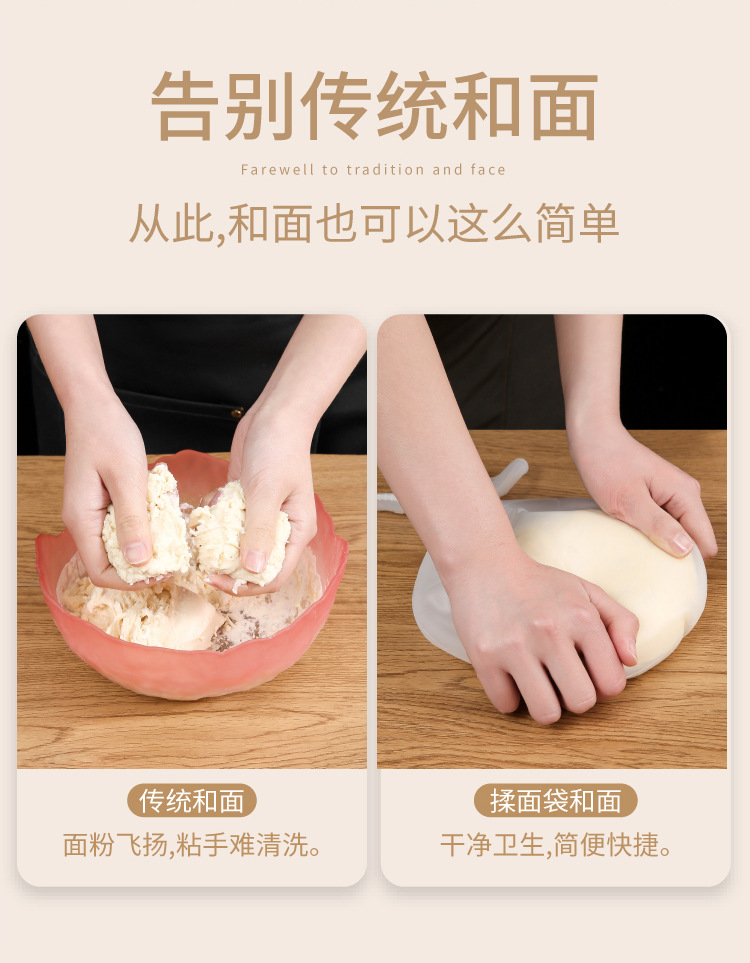 告别传统和面

Farewell to tradition and face

从此,和面也可以这么简单

传统和面

面粉飞扬,粘手难清洗。

揉面袋和面

干净卫生,简便快捷。