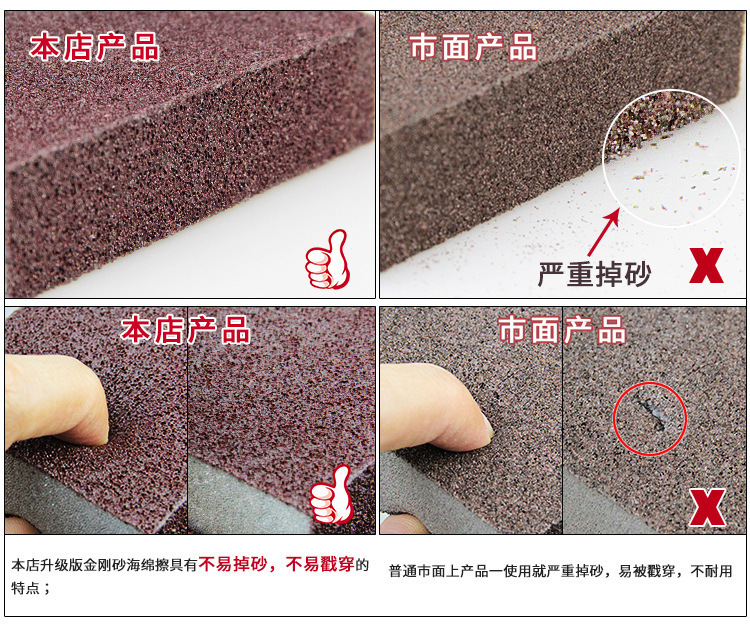 本店产品

市面产品

严重掉砂

X

本店产品

市面产品

X

本店升级版金刚砂海绵擦具有不易掉砂，不易戳穿的特点；

普通市面上产品一使用就严重掉砂，易被戳穿，不耐用