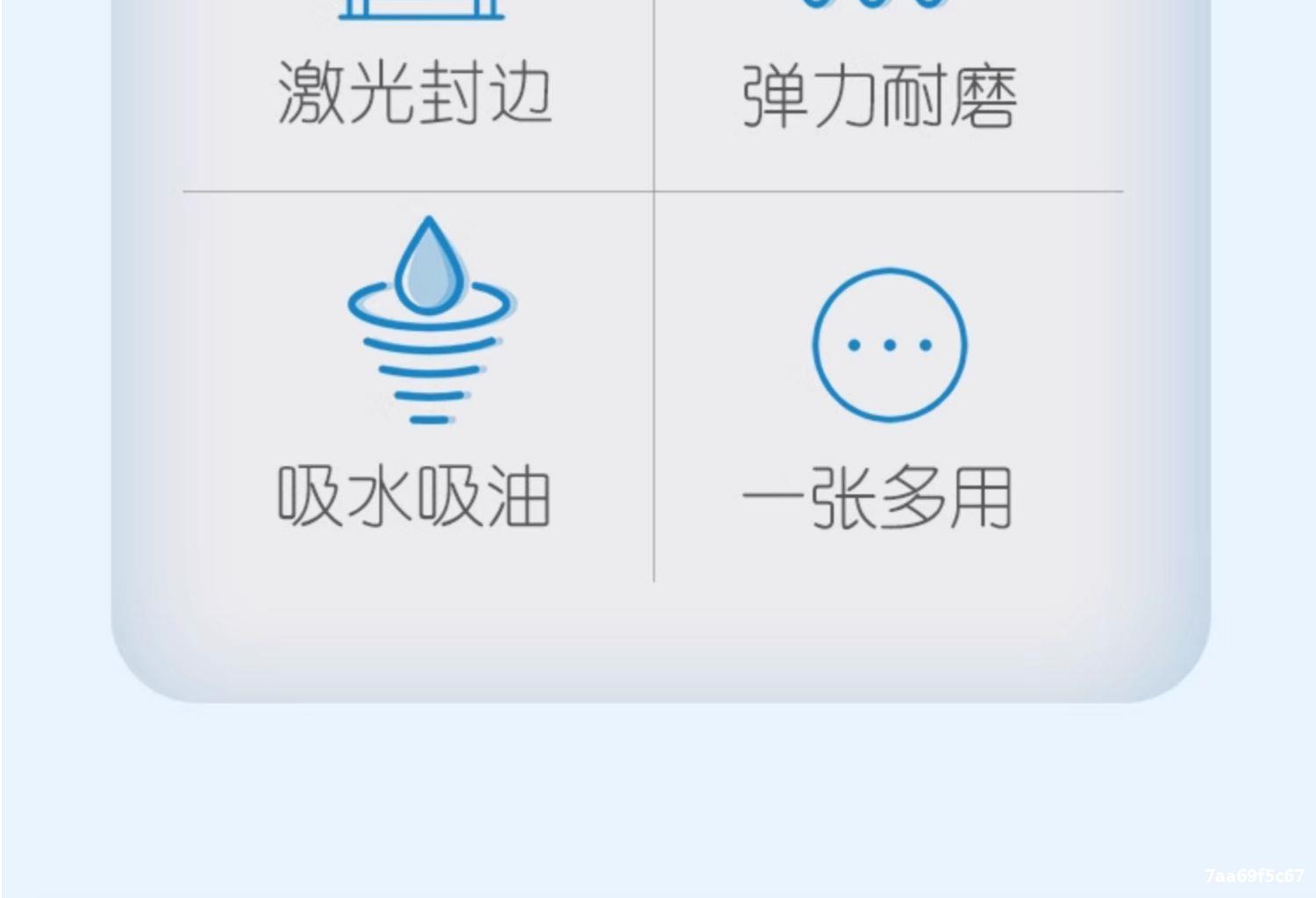 激光封边

弹力耐磨

吸水吸油

一张多用

7aa69f5c67