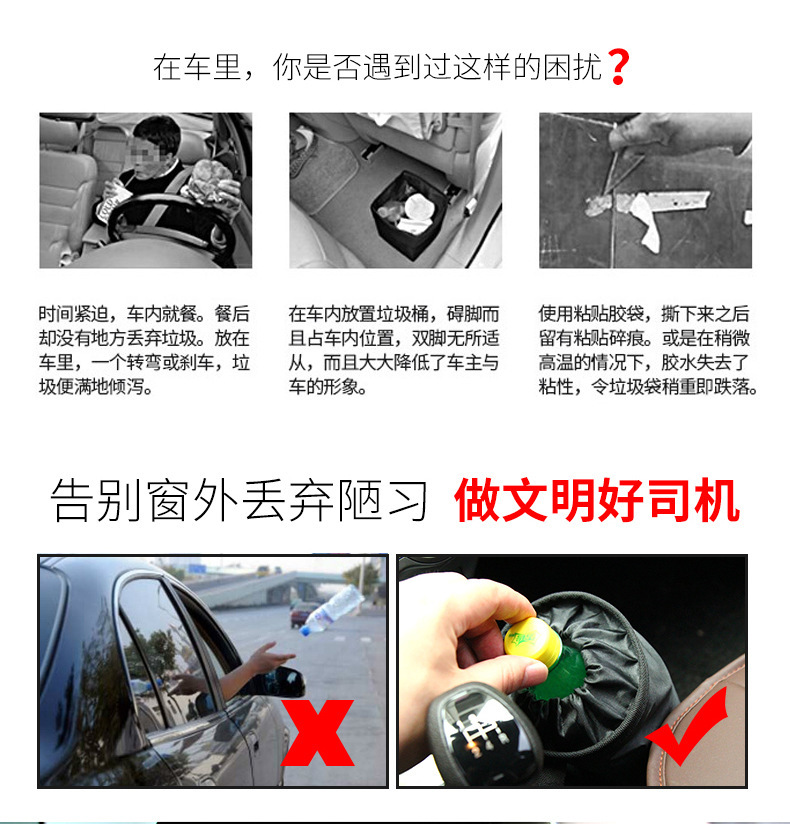 在车里，你是否遇到过这样的困扰？

时间紧迫，车内就餐。餐后却没有地方丢弃垃圾。放在车里，一个转弯或刹车，垃圾便满地倾泻。

在车内放置垃圾桶，碍脚而且占车内位置，双脚无所适从，而且大大降低了车主与车的形象。

使用粘贴胶袋，撕下来之后留有粘贴碎痕。或是在稍微高温的情况下，胶水失去了粘性，令垃圾袋稍重即跌落。

告别窗外丢弃陋习 做文明好司机