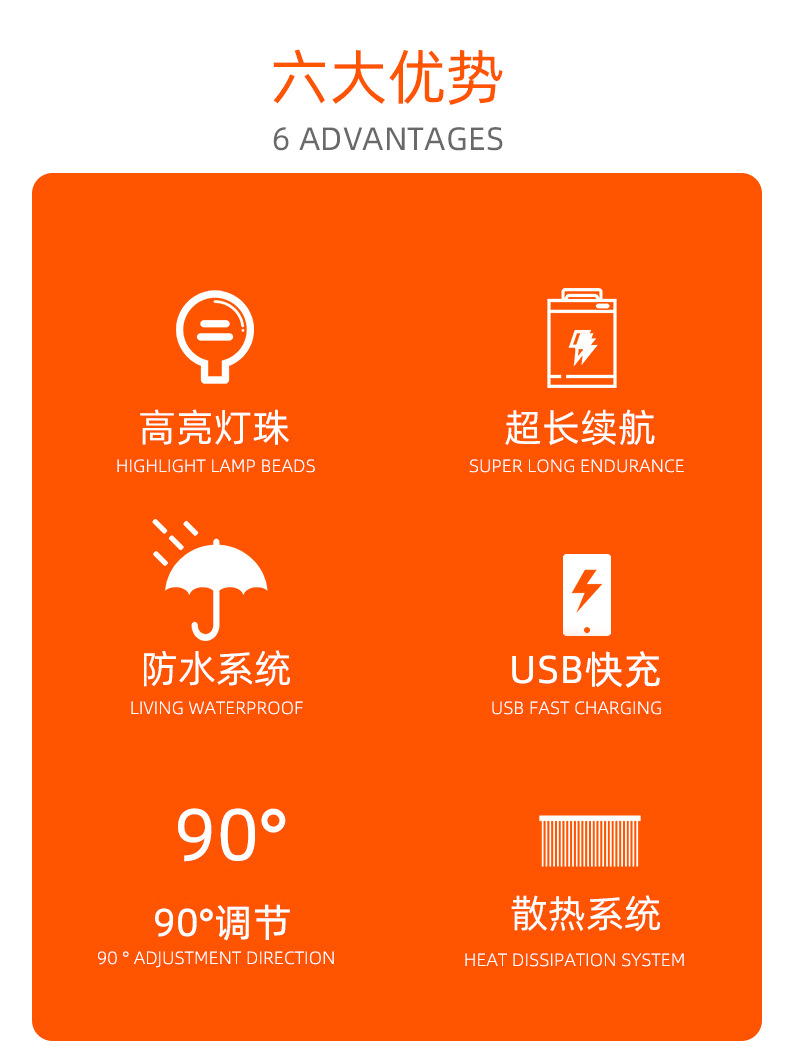 六大优势
6 ADVANTAGES

高亮灯珠
HIGHLIGHT LAMP BEADS

超长续航
SUPER LONG ENDURANCE

防水系统
LIVING WATERPROOF

USB快充
USB FAST CHARGING

90°

90°调节
90 ° ADJUSTMENT DIRECTION

散热系统
HEAT DISSIPATION SYSTEM