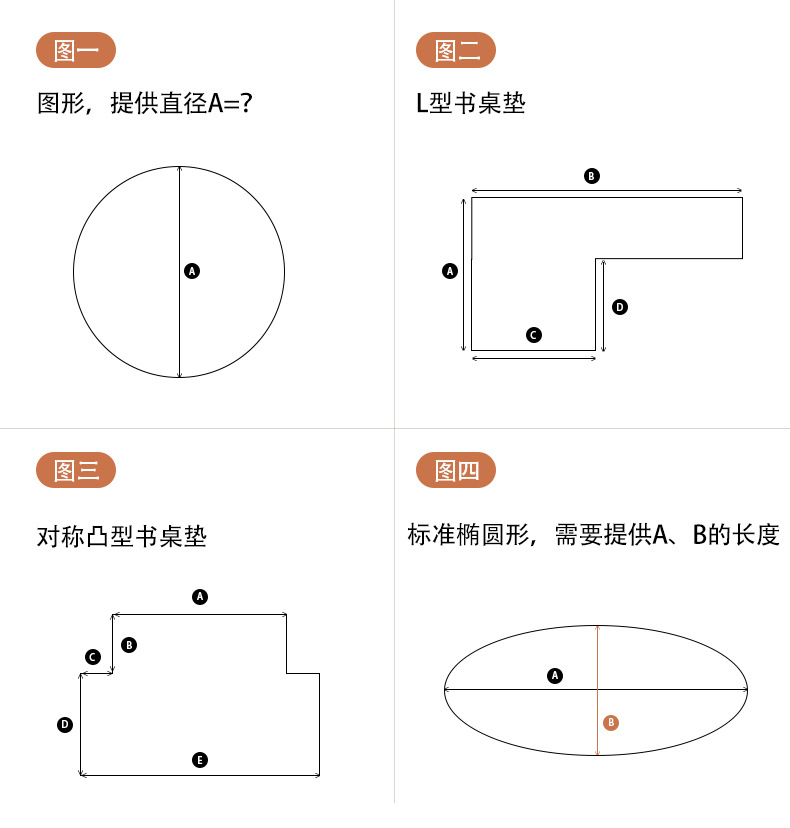 图一

图形，提供直径A=?

A

图二

L型书桌垫

B

A

D

C

图三

对称凸型书桌垫

A

B

C

D

E

图四

标准椭圆形，需要提供A、B的长度

A

B