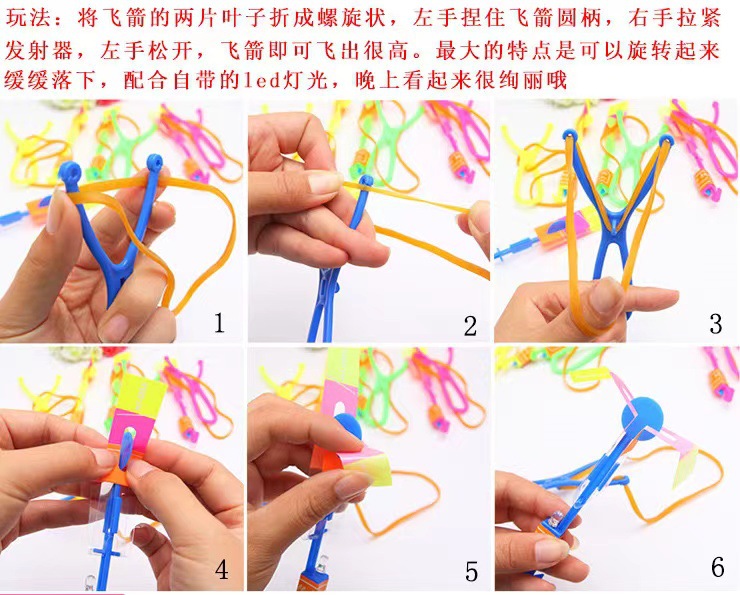 玩法：将飞箭的两片叶子折成螺旋状，左手捏住飞箭圆柄，右手拉紧发射器，左手松开，飞箭即可飞出很高。最大的特点是可以旋转起来缓缓落下，配合自带的led灯光，晚上看起来很绚丽哦

1

2

3

4

5

6