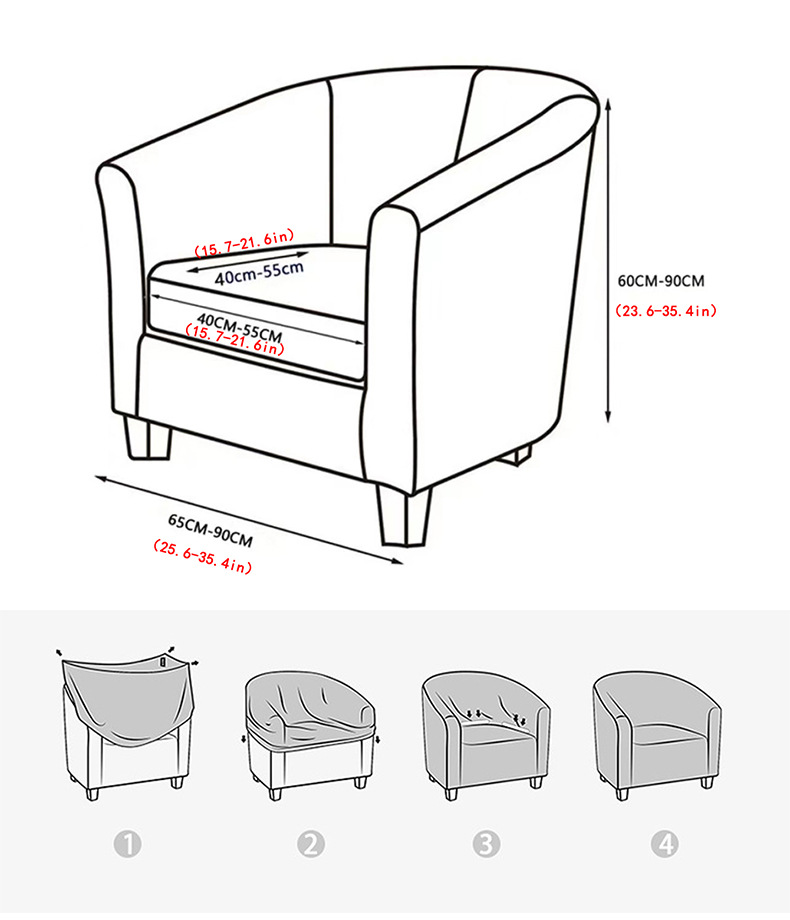 (15.7-21.6in)
40cm-55cm
40CM-55CM
(15.7-21.6in)
60CM-90CM
(23.6-35.4in)
65CM-90CM
(25.6-35.4in)
1
2
3
4