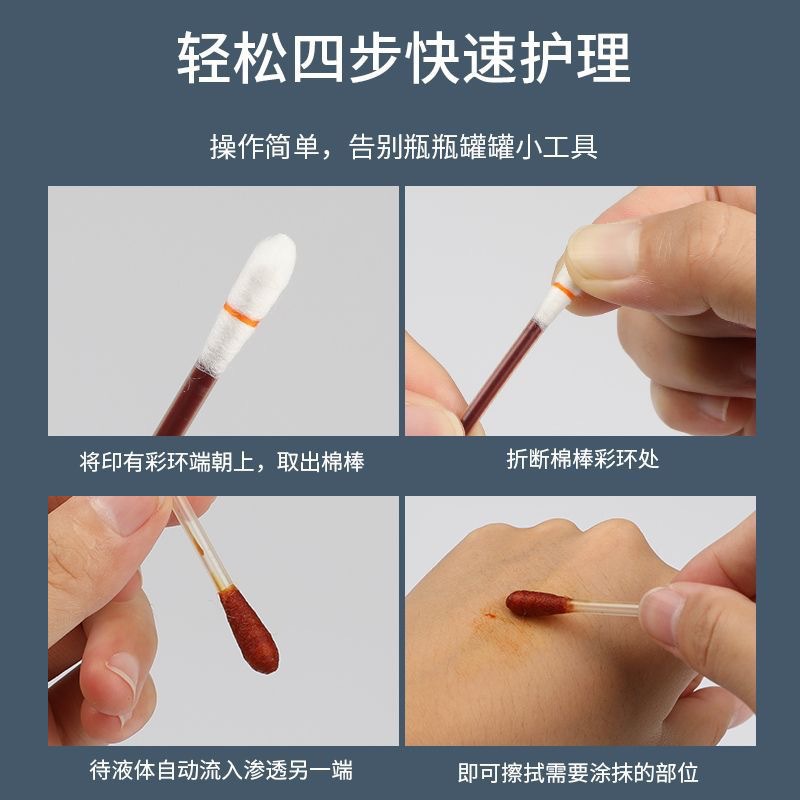 轻松四步快速护理

操作简单，告别瓶瓶罐罐小工具

将印有彩环端朝上，取出棉棒

折断棉棒彩环处

待液体自动流入渗透另一端

即可擦拭需要涂抹的部位