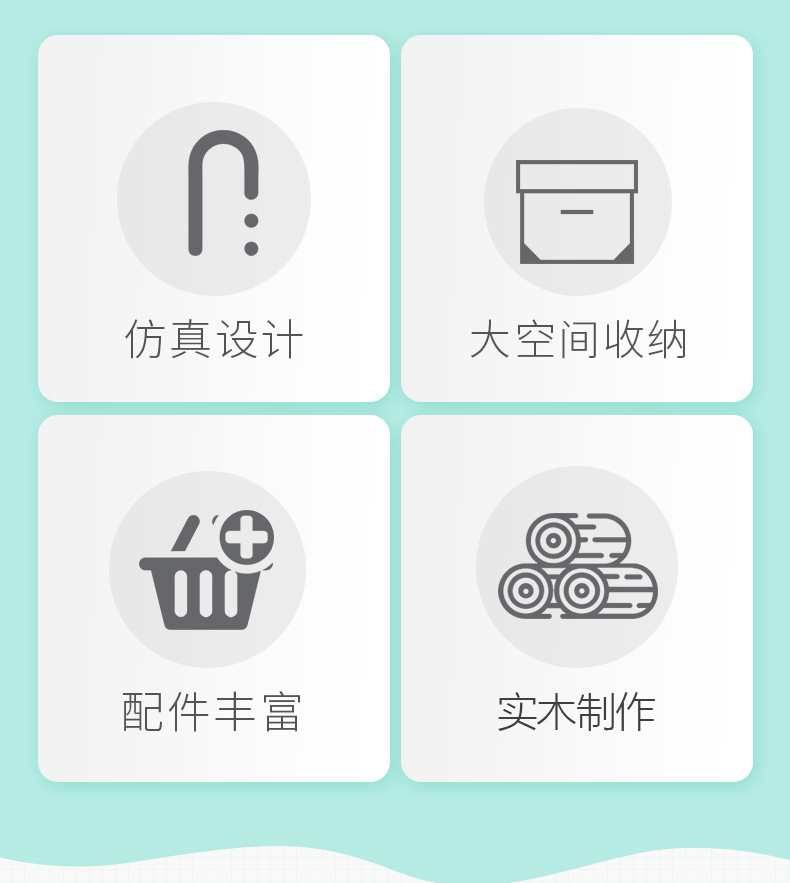 仿真设计

大空间收纳

配件丰富

实木制作