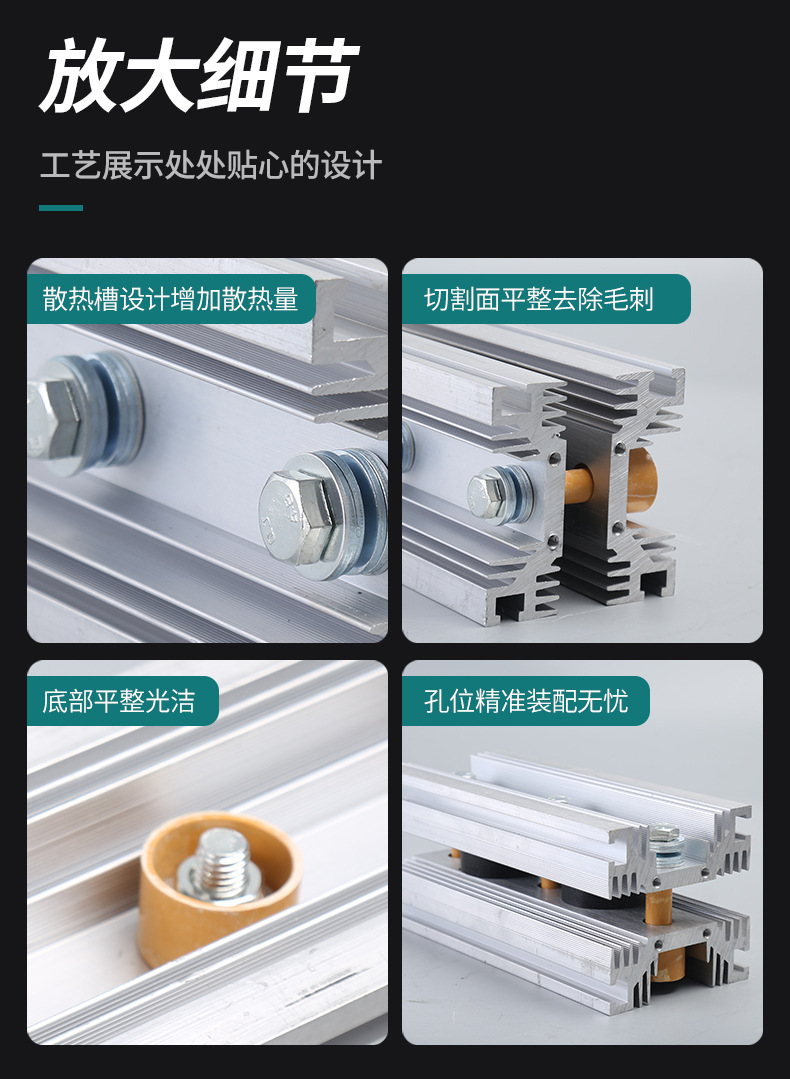 放大细节

工艺展示处处贴心的设计

散热槽设计增加散热量

切割面平整去除毛刺

底部平整光洁

孔位精准装配无忧