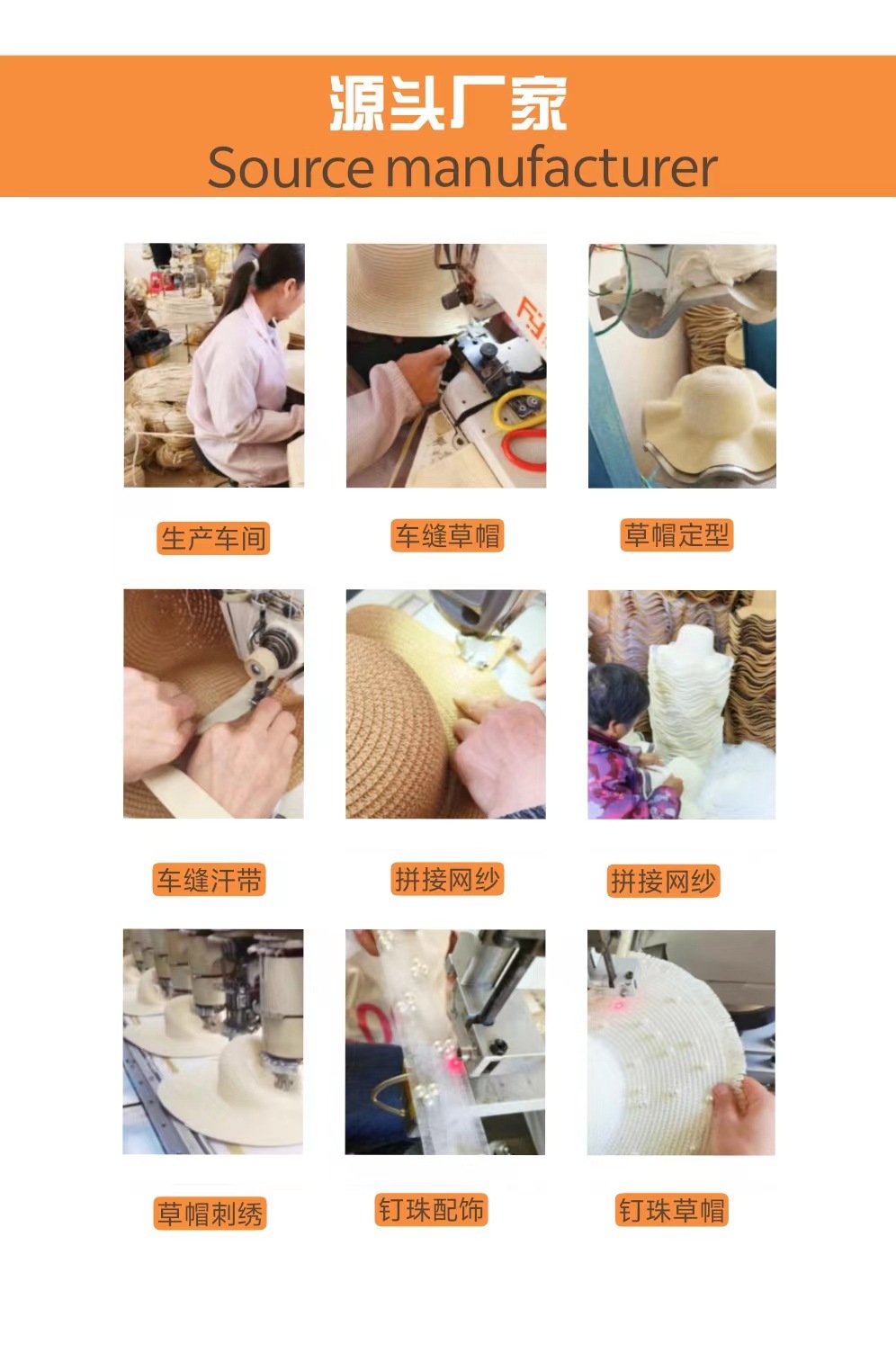 源头厂家
Source manufacturer

生产车间

车缝草帽

草帽定型

车缝汗带

拼接网纱

拼接网纱

草帽刺绣

钉珠配饰

钉珠草帽