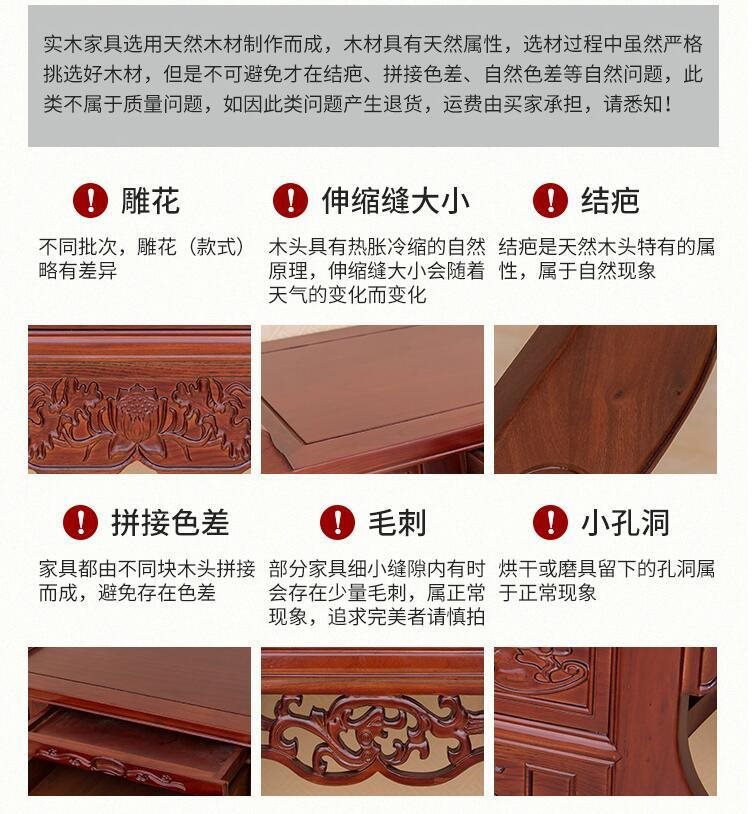 实木家具选用天然木材制作而成，木材具有天然属性，选材过程中虽然严格挑选好木材，但是不可避免才在结疤、拼接色差、自然色差等自然问题，此类不属于质量问题，如因此类问题产生退货，运费由买家承担，请悉知！

雕花

不同批次，雕花（款式）略有差异

伸缩缝大小

木头具有热胀冷缩的自然原理，伸缩缝大小会随着天气的变化而变化

结疤

结疤是天然木头特有的属性，属于自然现象

拼接色差

家具都由不同块木头拼接而成，避免存在色差

毛刺

部分家具细小缝隙内有时会存在少量毛刺，属正常现象，追求完美者请慎拍

小孔洞

烘干或磨具留下的孔洞属于正常现象