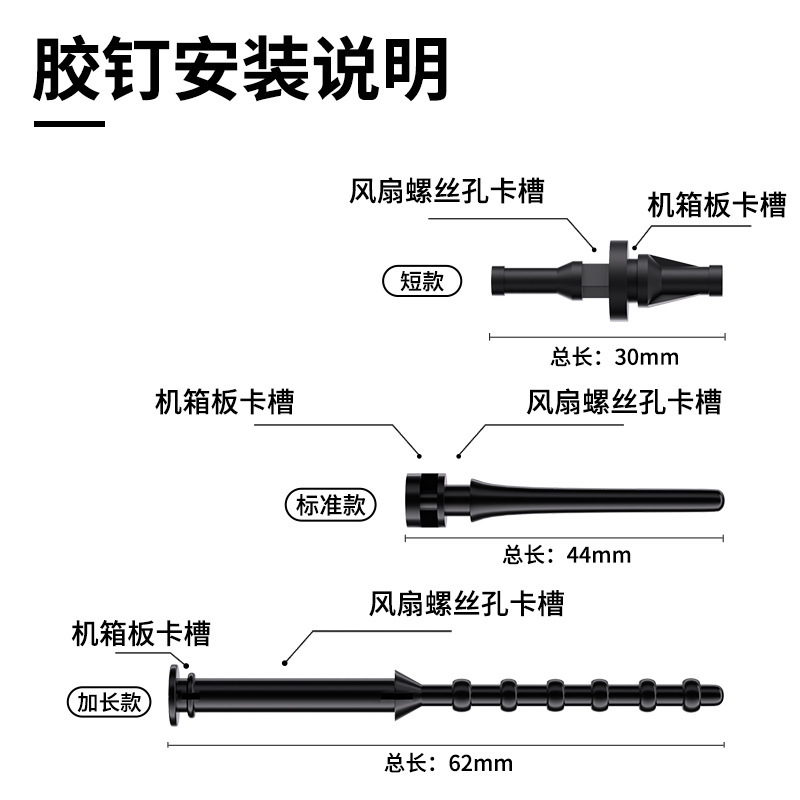 胶钉安装说明

风扇螺丝孔卡槽

机箱板卡槽

短款

总长：30mm

机箱板卡槽

风扇螺丝孔卡槽

标准款

总长：44mm

风扇螺丝孔卡槽

机箱板卡槽

加长款

总长：62mm