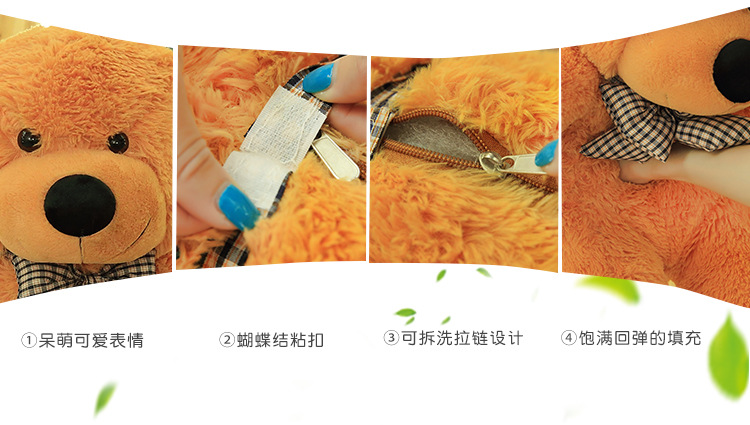 ①呆萌可爱表情

②蝴蝶结粘扣

③可拆洗拉链设计

④饱满回弹的填充