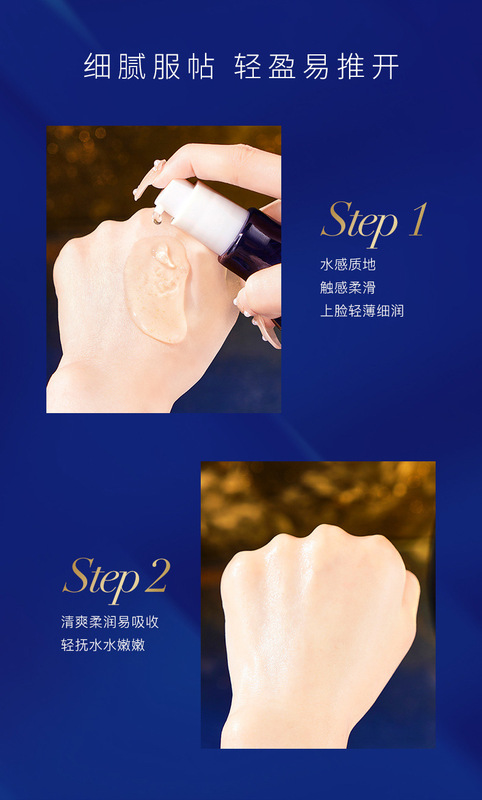 细腻服帖 轻盈易推开

Step 1

水感质地
触感柔滑
上脸轻薄细润

Step 2

清爽柔润易吸收
轻抚水水嫩嫩