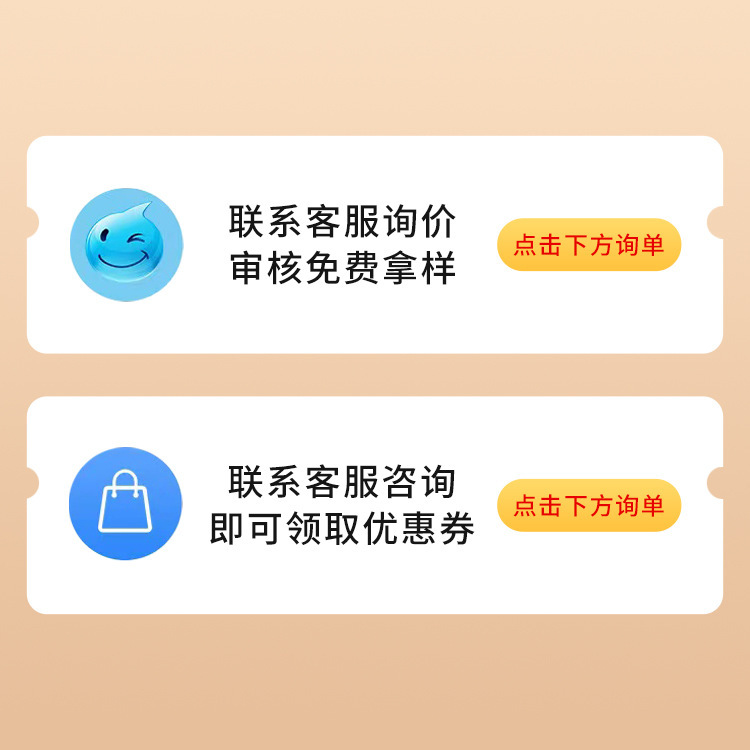 联系客服询价
审核免费拿样

点击下方询单

联系客服咨询
即可领取优惠券

点击下方询单